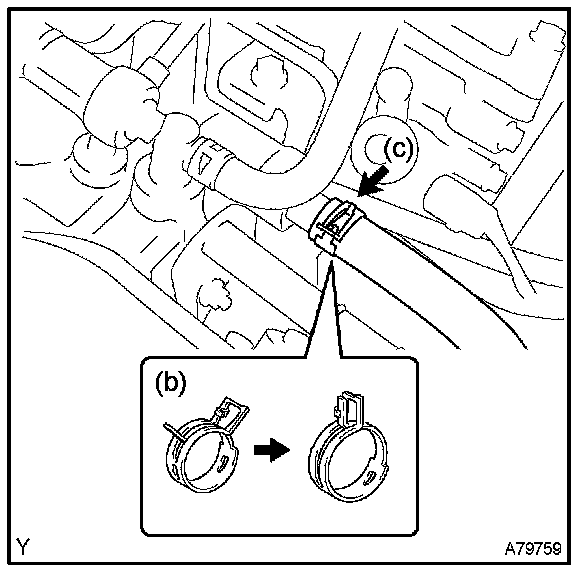 (c)

(b)

Y

A79759