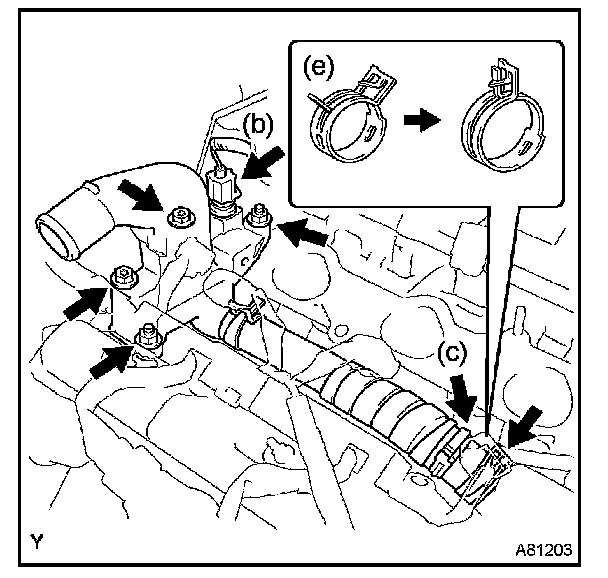 (e)
(b)
(c)
Y
A81203