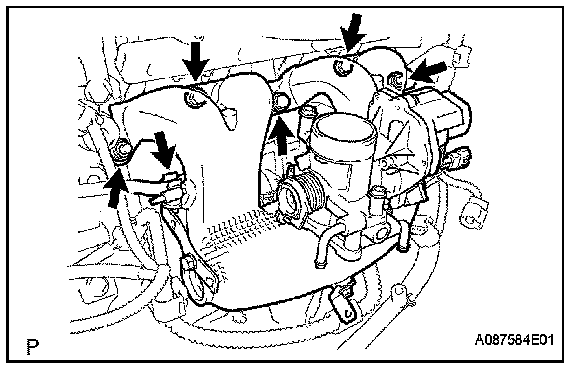 P

A087584E01