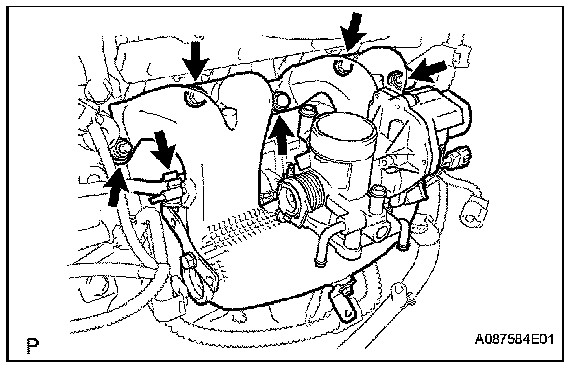 P

A087584E01