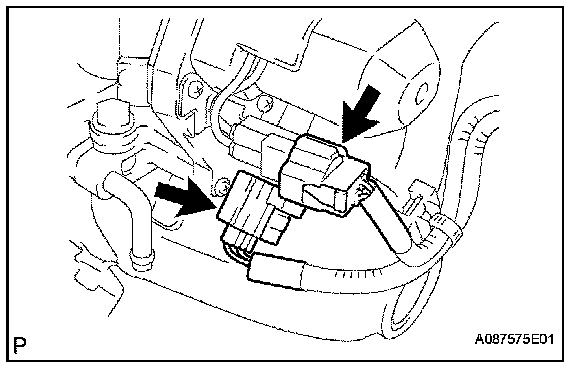 P

A087575E01