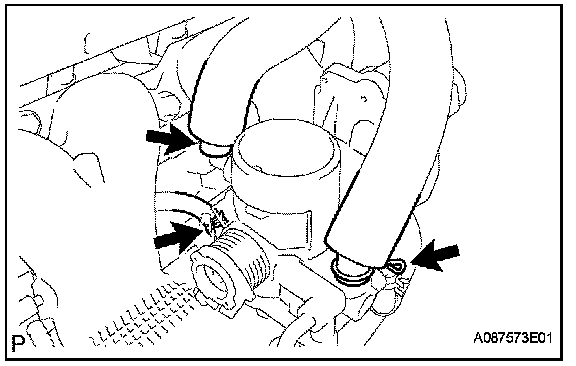 P
A087573E01