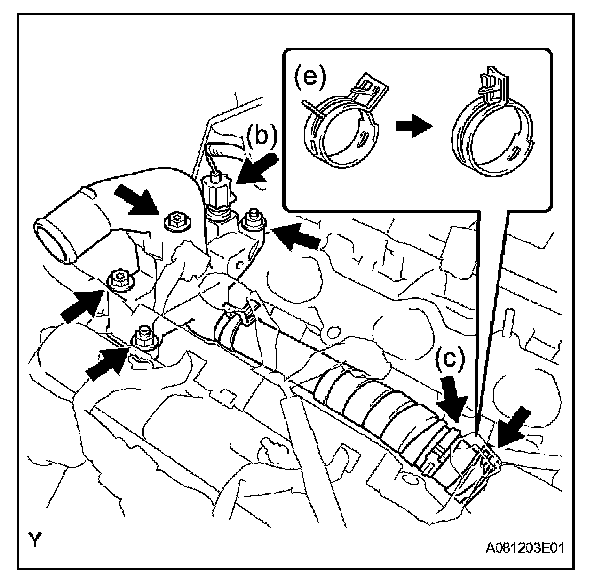 (e)

(b)

(c)

Y

A081203E01