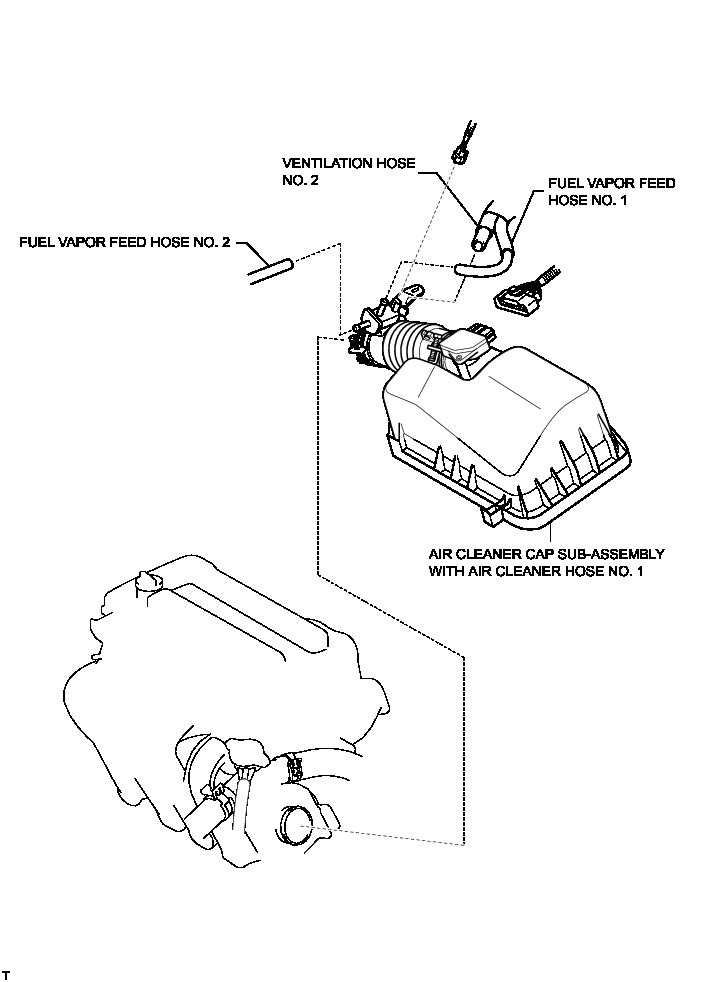 VENTILATION HOSE NO. 2

FUEL VAPOR FEED HOSE NO. 1

FUEL VAPOR FEED HOSE NO. 2

AIR CLEANER CAP SUB-ASSEMBLY WITH AIR CLEANER HOSE NO. 1

T