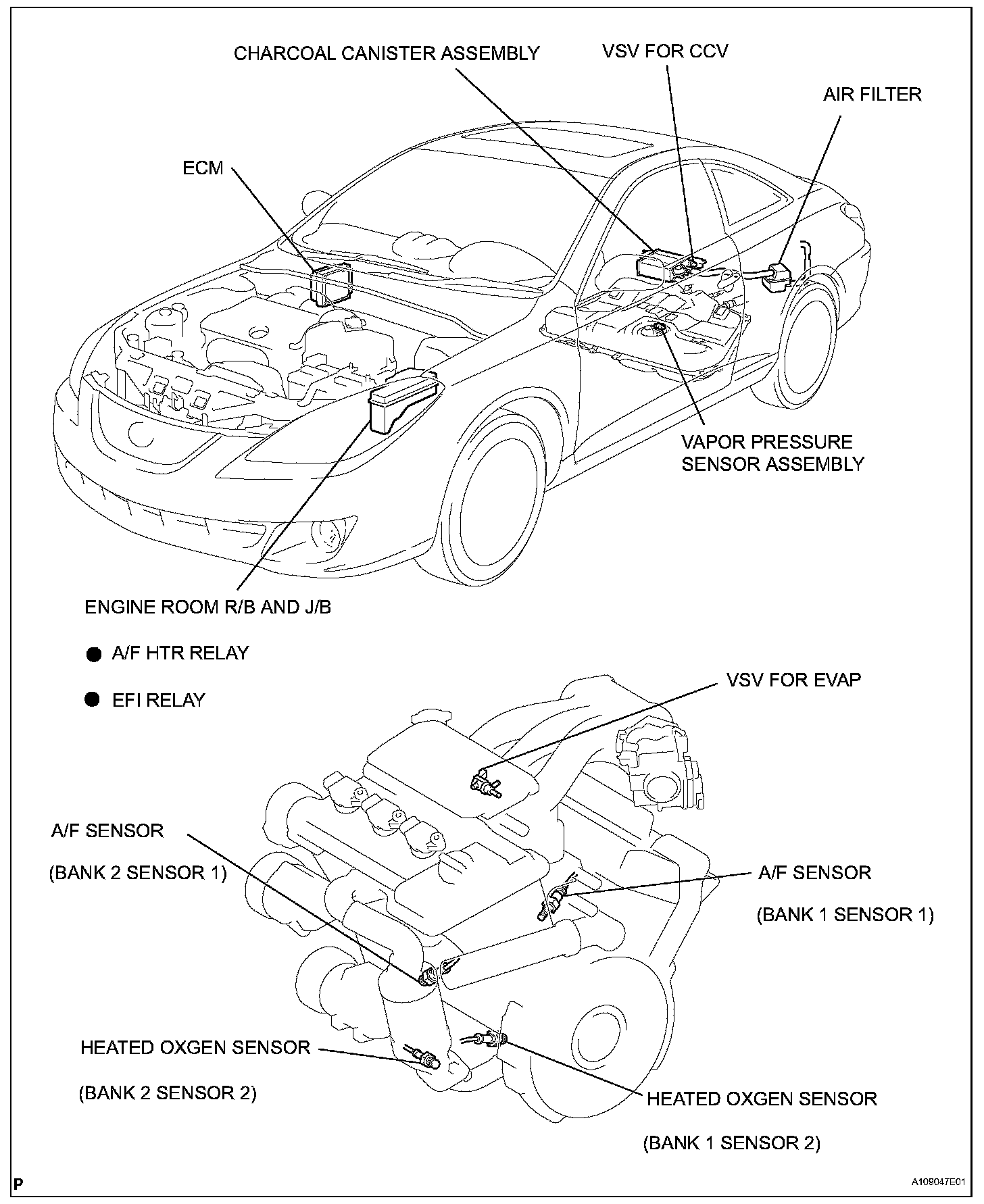 CHARCOAL CANISTER ASSEMBLY

VSV FOR CCV

AIR FILTER

ECM

VAPOR PRESSURE SENSOR ASSEMBLY

ENGINE ROOM R/B AND J/B

● A/F HTR RELAY

● EFI RELAY

VSV FOR EVAP

A/F SENSOR

(BANK 2 SENSOR 1)

A/F SENSOR

(BANK 1 SENSOR 1)

HEATED OXGEN SENSOR

(BANK 2 SENSOR 2)

HEATED OXGEN SENSOR

(BANK 1 SENSOR 2)

P

A109047E01