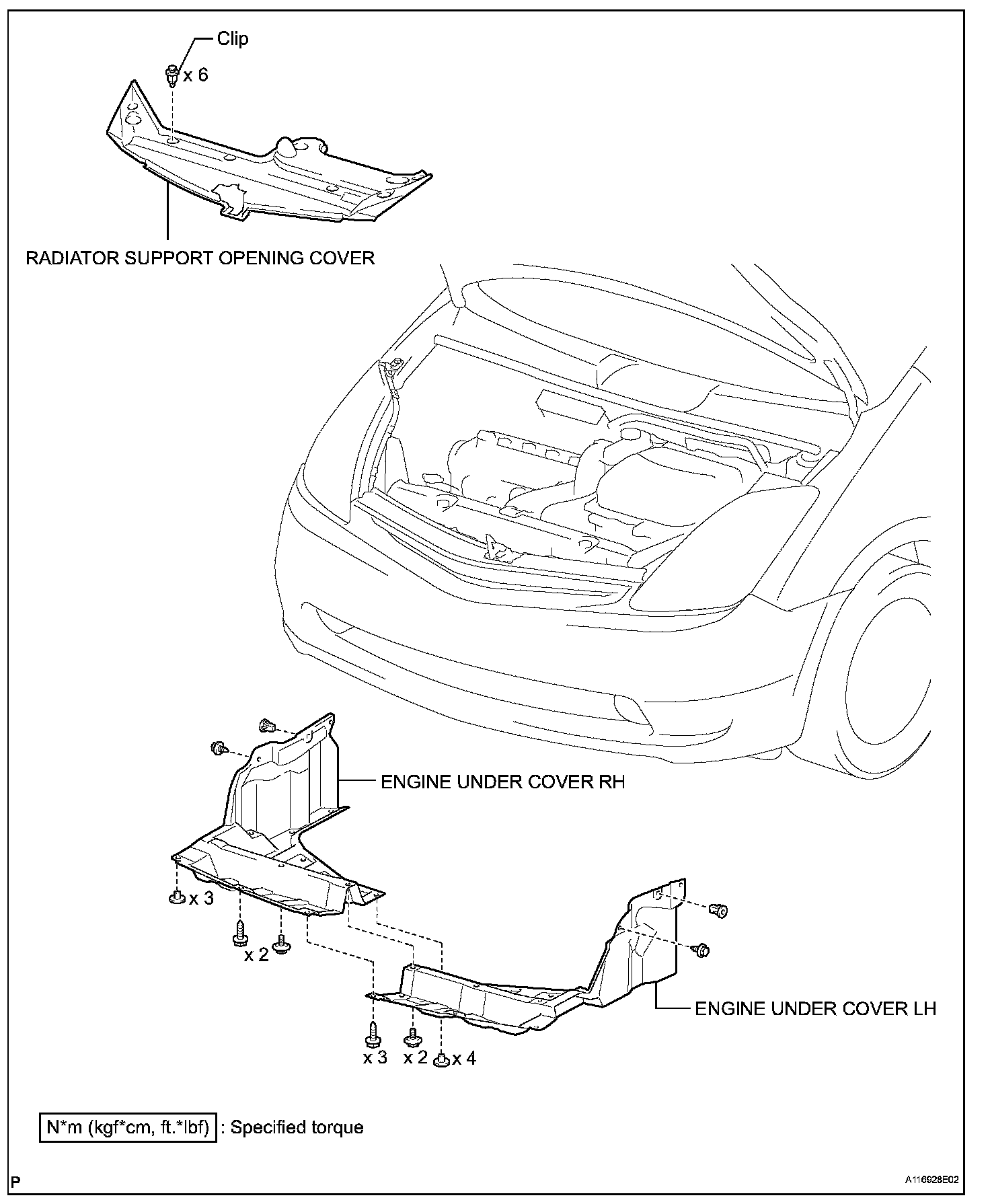 Clip

x 6

RADIATOR SUPPORT OPENING COVER

ENGINE UNDER COVER RH

x 3

x 2

ENGINE UNDER COVER LH

x 3 x 2 x 4

N*m (kgf*cm, ft.*lbf) : Specified torque

P

A116928E02