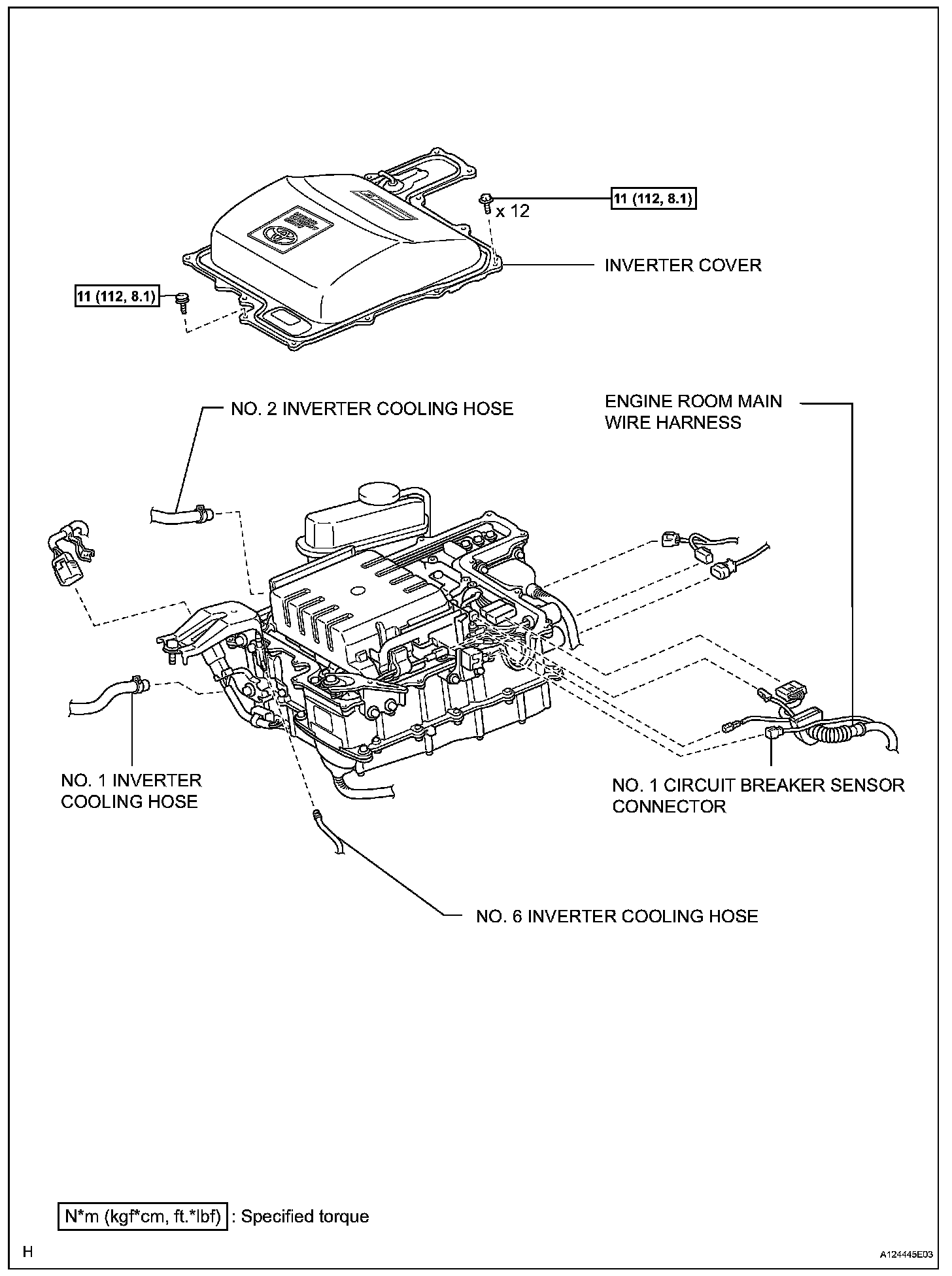 11 (112, 8.1)

x 12

INVERTER COVER

11 (112, 8.1)

NO. 2 INVERTER COOLING HOSE

ENGINE ROOM MAIN WIRE HARNESS

NO. 1 INVERTER COOLING HOSE

NO. 1 CIRCUIT BREAKER SENSOR CONNECTOR

NO. 6 INVERTER COOLING HOSE

N*m (kgf*cm, ft.*lbf) : Specified torque

H

A124445E03