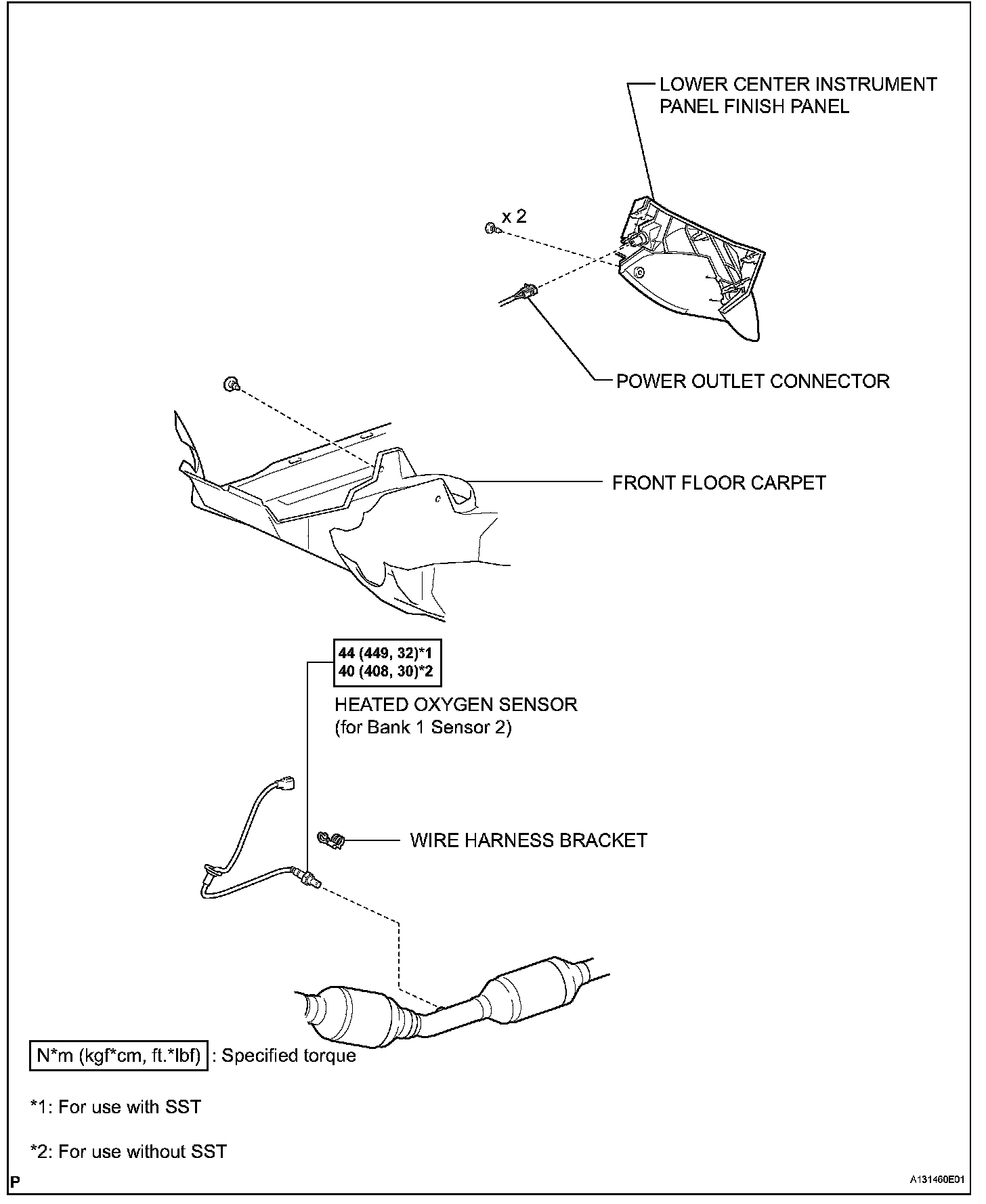 LOWER CENTER INSTRUMENT PANEL FINISH PANEL

x 2

POWER OUTLET CONNECTOR

FRONT FLOOR CARPET

44 (449, 32)*1
40 (408, 30)*2

HEATED OXYGEN SENSOR
(for Bank 1 Sensor 2)

WIRE HARNESS BRACKET

N*m (kgf*cm, ft.*lbf) : Specified torque

*1: For use with SST

*2: For use without SST

P

A131460E01