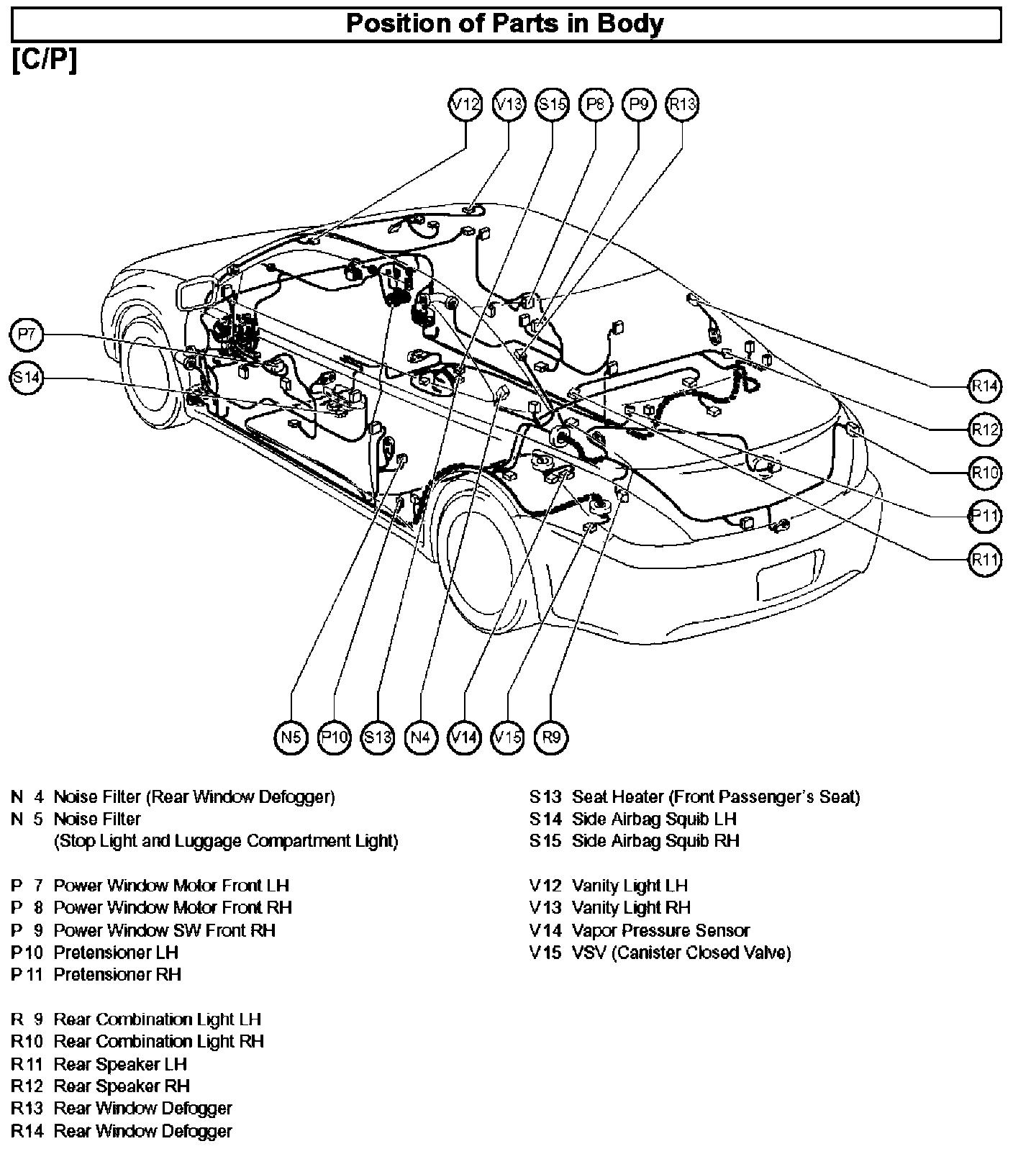 Position of Parts in Body

[C/P]

V12 V13 S15 P8 P9 R13

P7

S14

R14

R12

R10

P11

R11

N5 P10 S13 N4 V14 V15 R9

N 4 Noise Filter (Rear Window Defogger)
N 5 Noise Filter (Stop Light and Luggage Compartment Light)

P 7 Power Window Motor Front LH
P 8 Power Window Motor Front RH
P 9 Power Window SW Front RH
P10 Pretensioner LH
P11 Pretensioner RH

R 9 Rear Combination Light LH
R10 Rear Combination Light RH
R11 Rear Speaker LH
R12 Rear Speaker RH
R13 Rear Window Defogger
R14 Rear Window Defogger

S13 Seat Heater (Front Passenger's Seat)
S14 Side Airbag Squib LH
S15 Side Airbag Squib RH

V12 Vanity Light LH
V13 Vanity Light RH
V14 Vapor Pressure Sensor
V15 VSV (Canister Closed Valve)