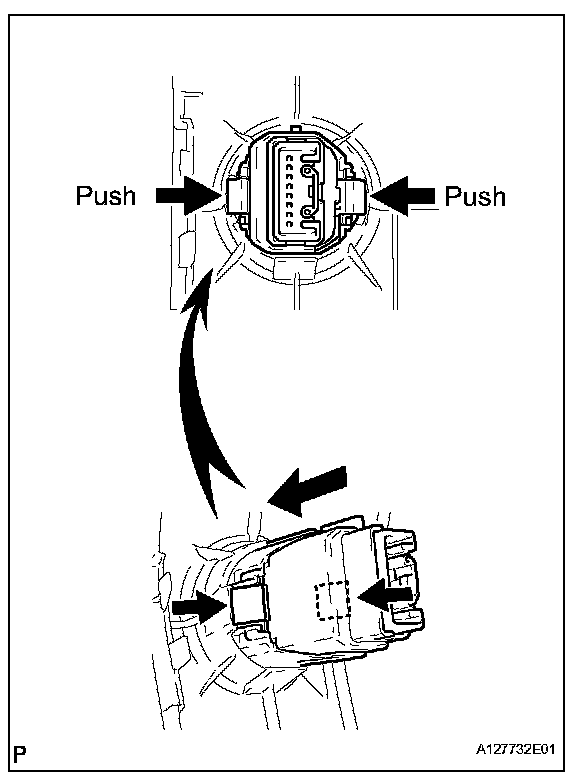 Push

Push

P

A127732E01