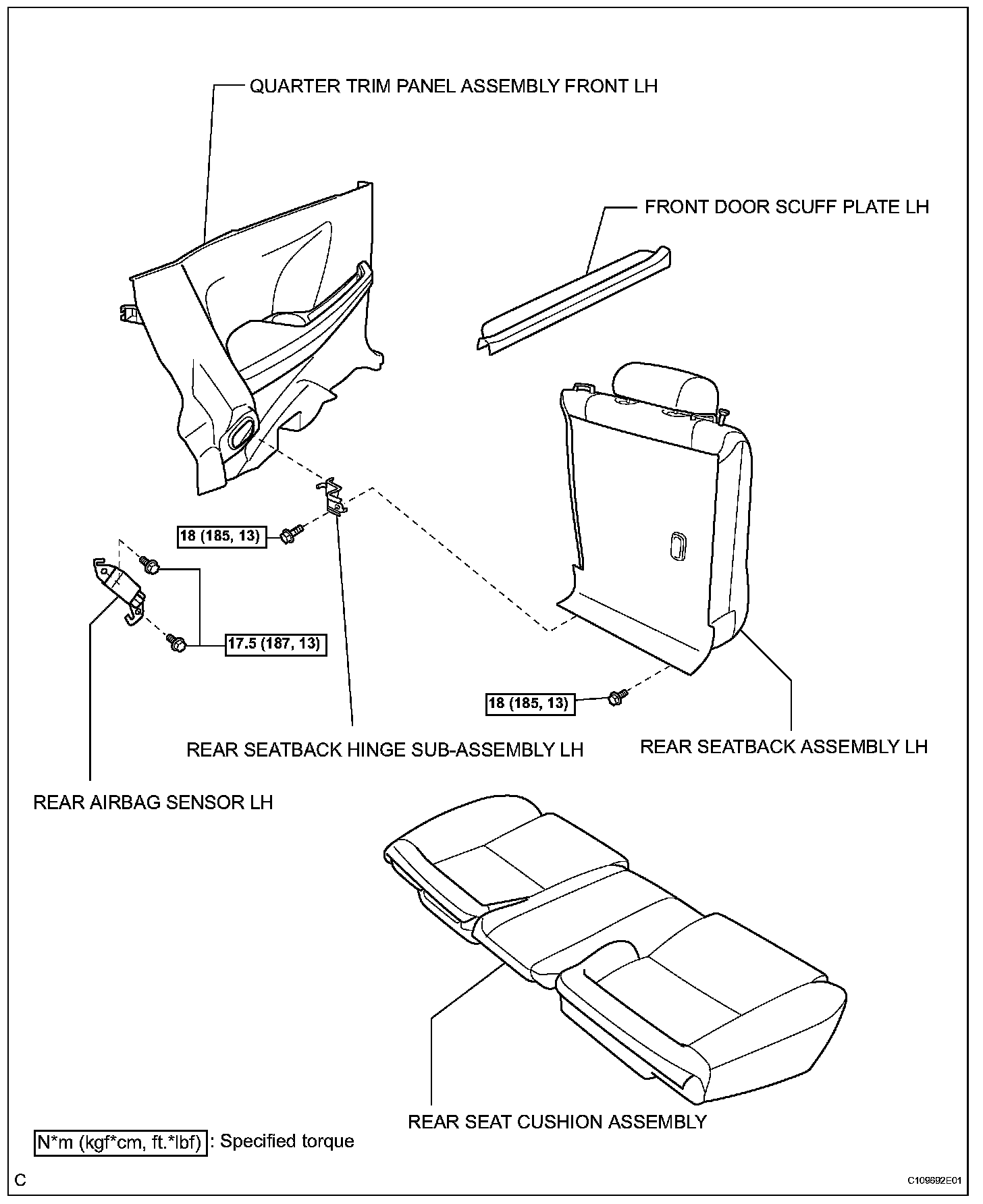 QUARTER TRIM PANEL ASSEMBLY FRONT LH

FRONT DOOR SCUFF PLATE LH

18 (185, 13)

17.5 (187, 13)

18 (185, 13)

REAR SEATBACK HINGE SUB-ASSEMBLY LH

REAR SEATBACK ASSEMBLY LH

REAR AIRBAG SENSOR LH

REAR SEAT CUSHION ASSEMBLY

N*m (kgf*cm, ft.*lbf) : Specified torque

C

C109692E01