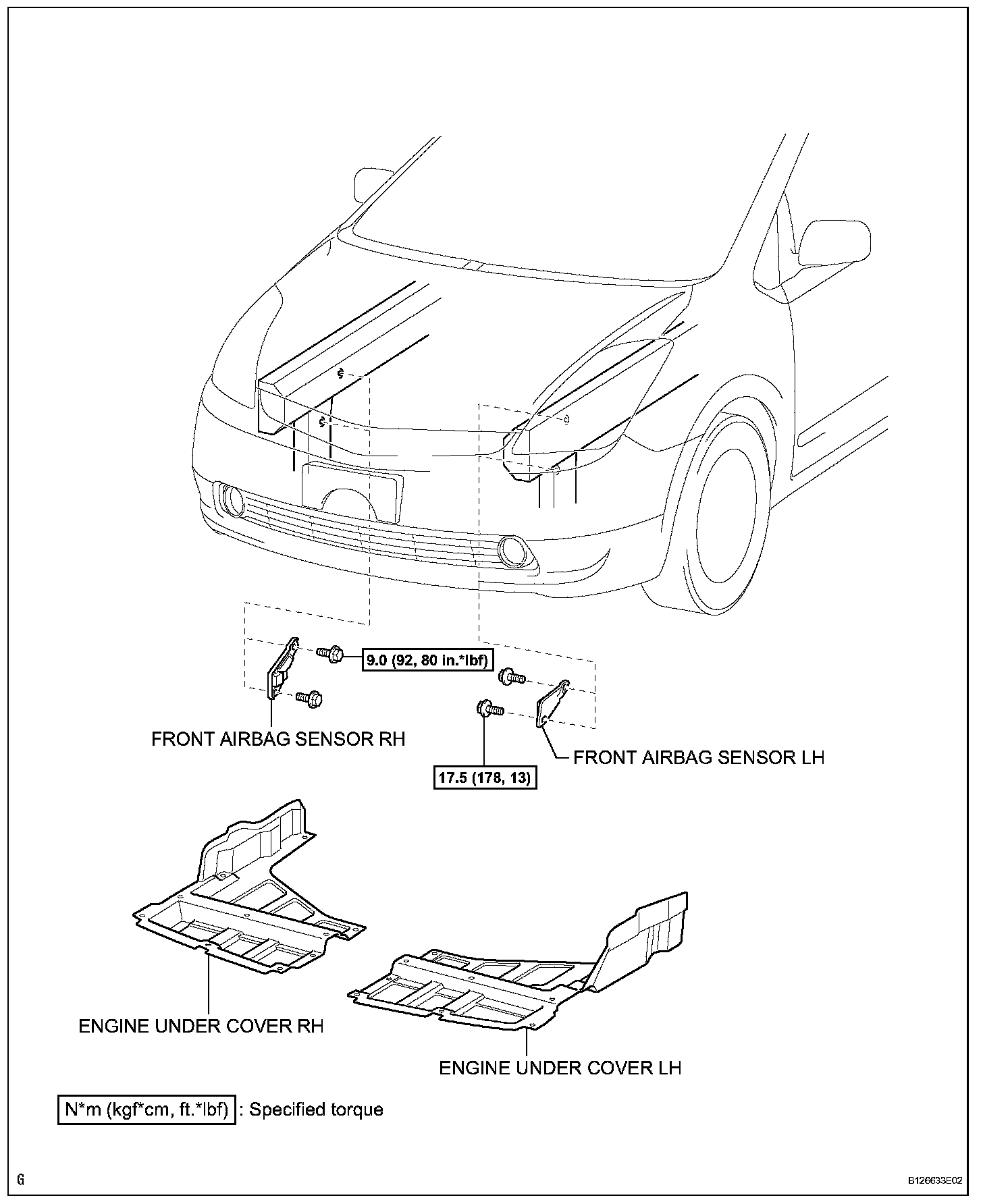 9.0 (92, 80 in.*lbf)

FRONT AIRBAG SENSOR RH

FRONT AIRBAG SENSOR LH

17.5 (178, 13)

ENGINE UNDER COVER RH

ENGINE UNDER COVER LH

N*m (kgf*cm, ft.*lbf) : Specified torque

G

B126633E02