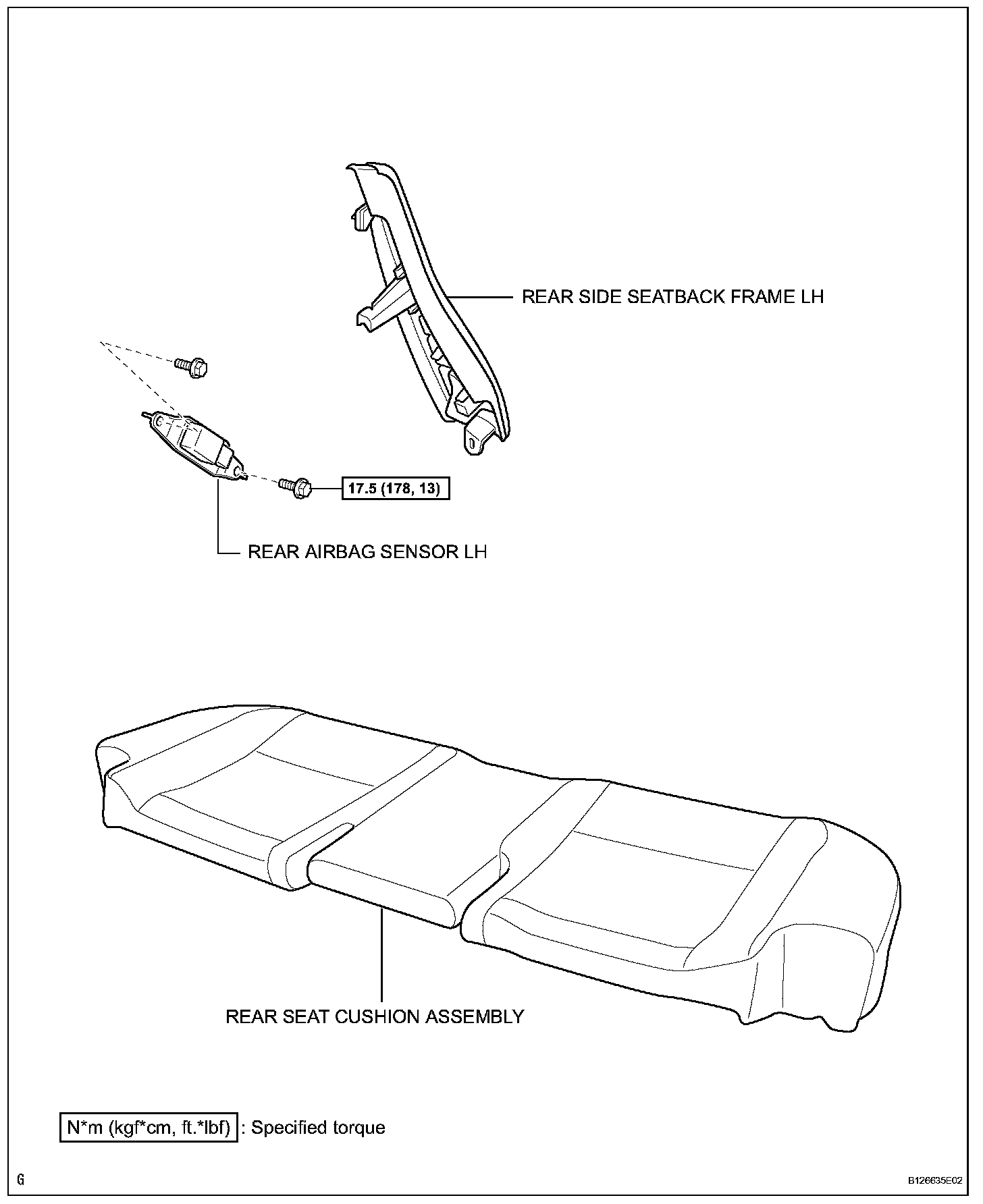 REAR SIDE SEATBACK FRAME LH

17.5 (178, 13)

REAR AIRBAG SENSOR LH

REAR SEAT CUSHION ASSEMBLY

N*m (kgf*cm, ft.*lbf) : Specified torque

G

B126635E02