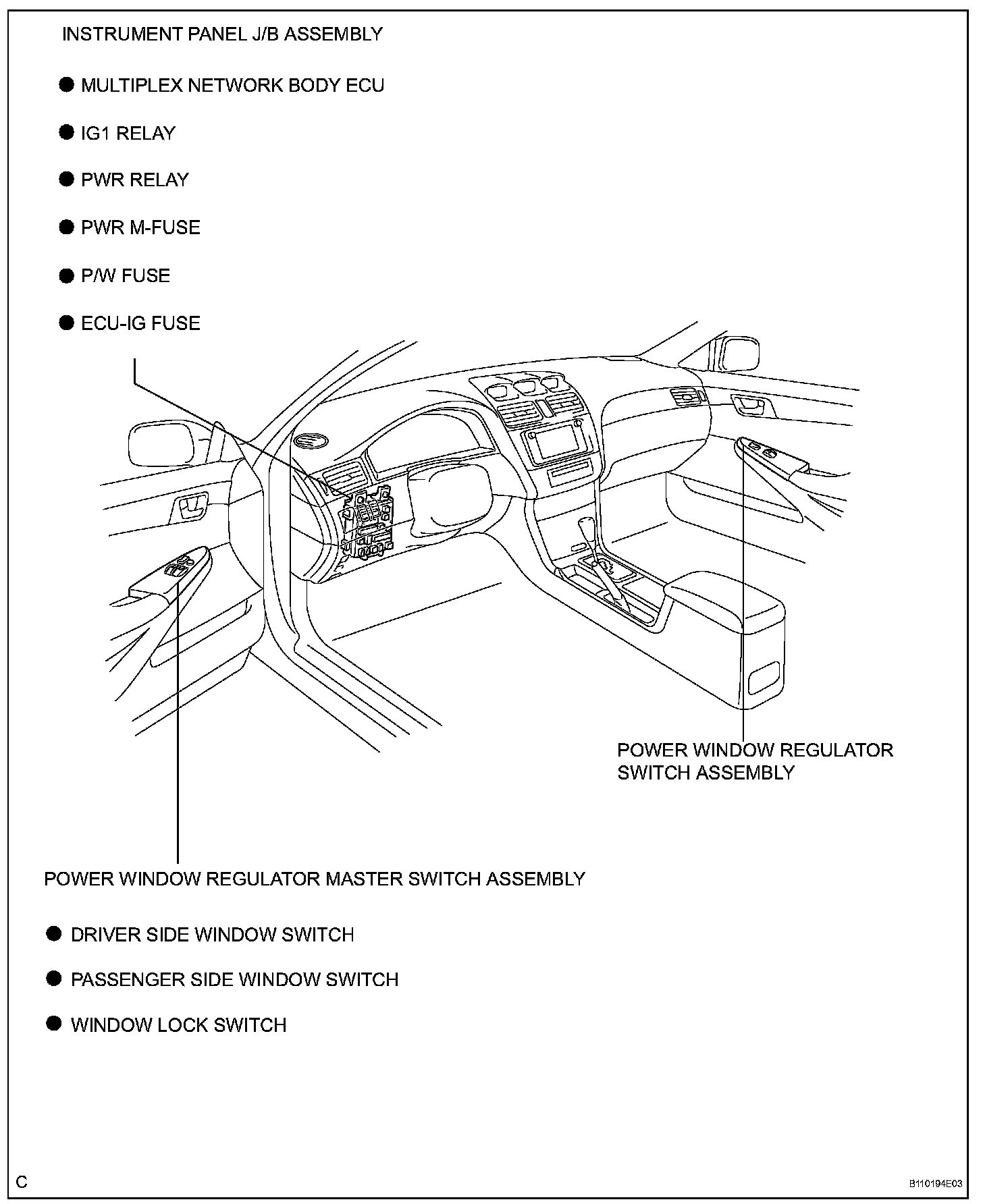 INSTRUMENT PANEL J/B ASSEMBLY

● MULTIPLEX NETWORK BODY ECU

● IG1 RELAY

● PWR RELAY

● PWR M-FUSE

● P/W FUSE

● ECU-IG FUSE

POWER WINDOW REGULATOR SWITCH ASSEMBLY

POWER WINDOW REGULATOR MASTER SWITCH ASSEMBLY

● DRIVER SIDE WINDOW SWITCH

● PASSENGER SIDE WINDOW SWITCH

● WINDOW LOCK SWITCH

C

B110194E03