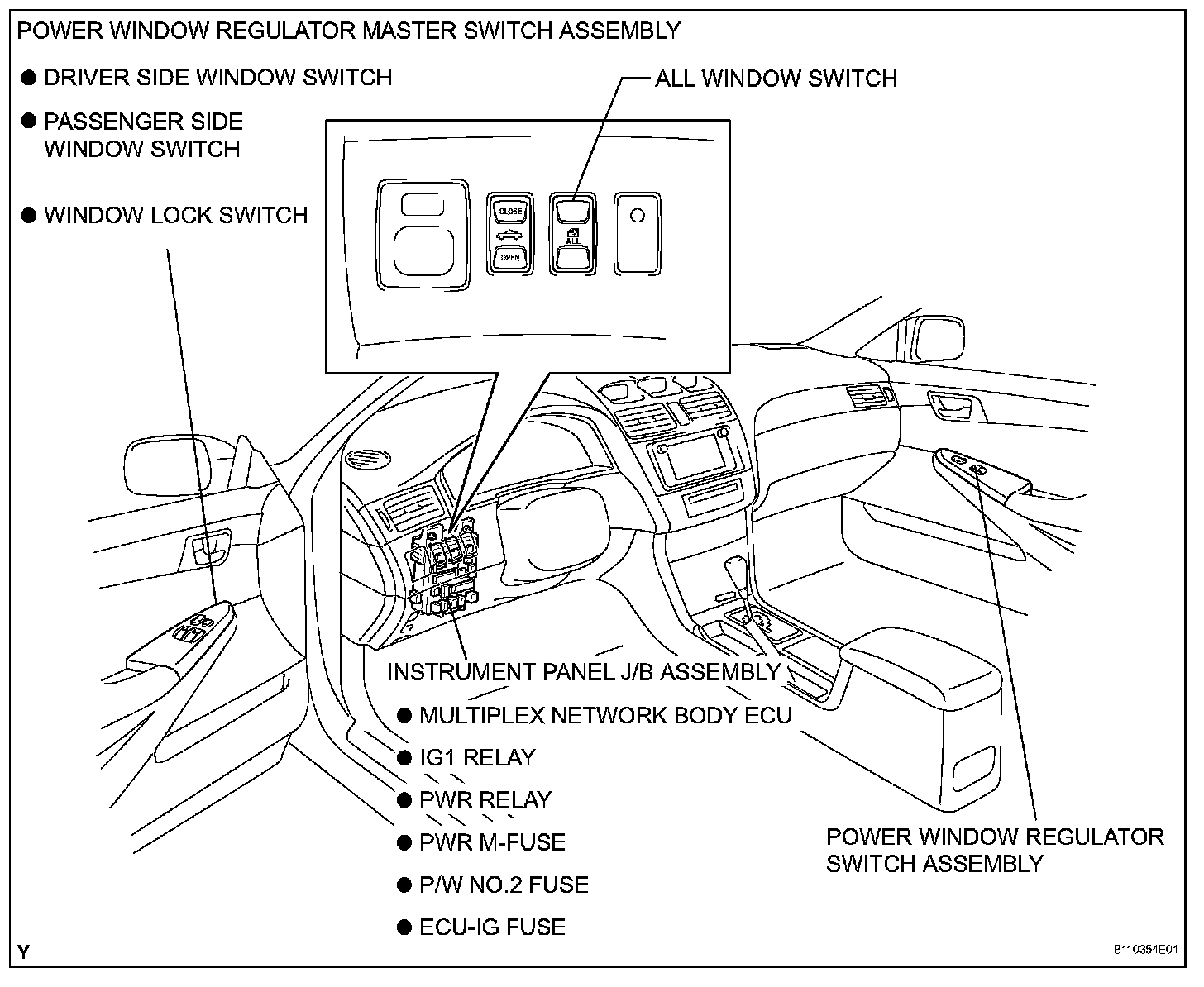 POWER WINDOW REGULATOR MASTER SWITCH ASSEMBLY

● DRIVER SIDE WINDOW SWITCH

● PASSENGER SIDE WINDOW SWITCH

● WINDOW LOCK SWITCH

ALL WINDOW SWITCH

CLOSE

OPEN

ALL

INSTRUMENT PANEL J/B ASSEMBLY

● MULTIPLEX NETWORK BODY ECU

● IG1 RELAY

● PWR RELAY

● PWR M-FUSE

● P/W NO.2 FUSE

● ECU-IG FUSE

POWER WINDOW REGULATOR SWITCH ASSEMBLY

Y

B110354E01