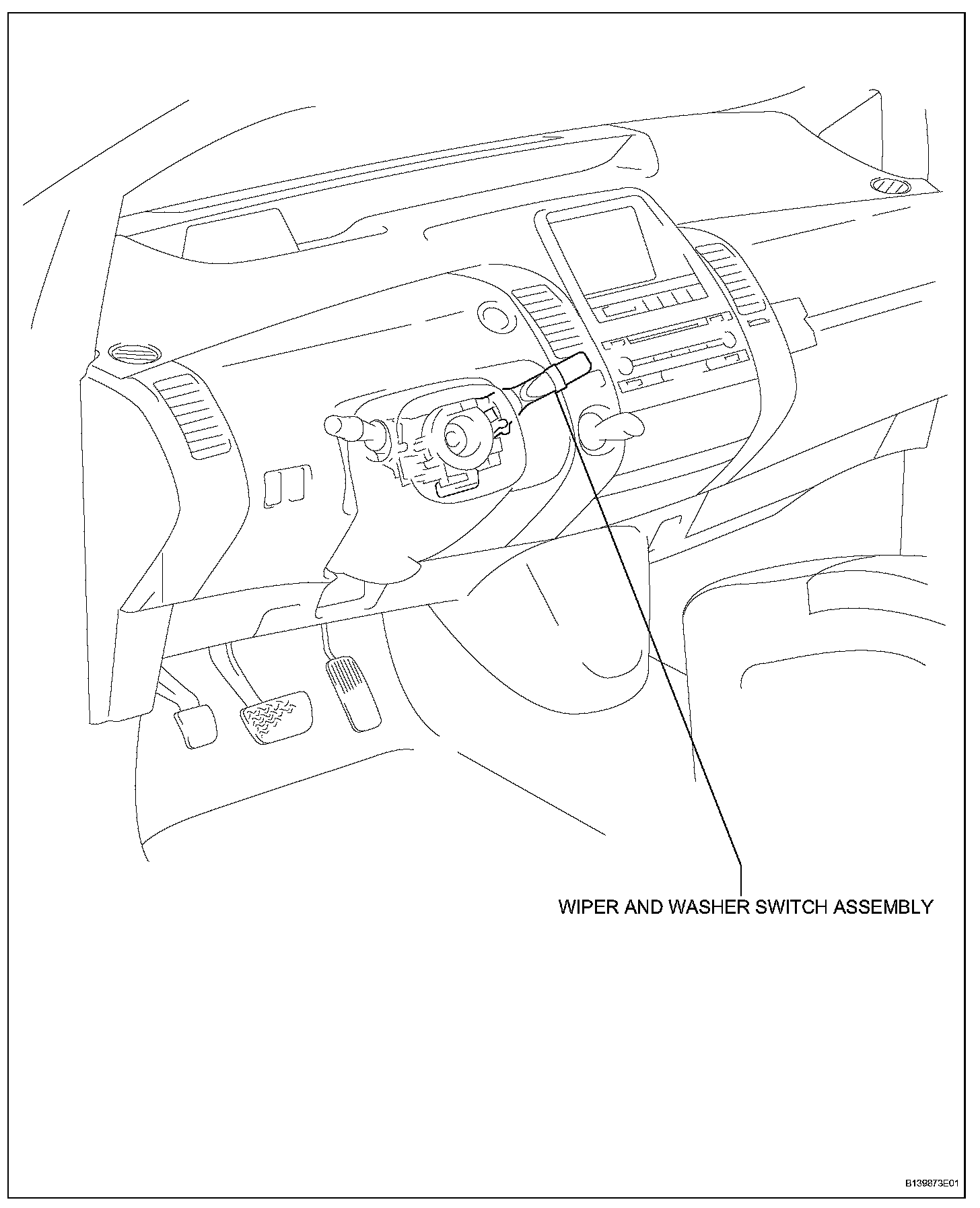 WIPER AND WASHER SWITCH ASSEMBLY

B139873E01