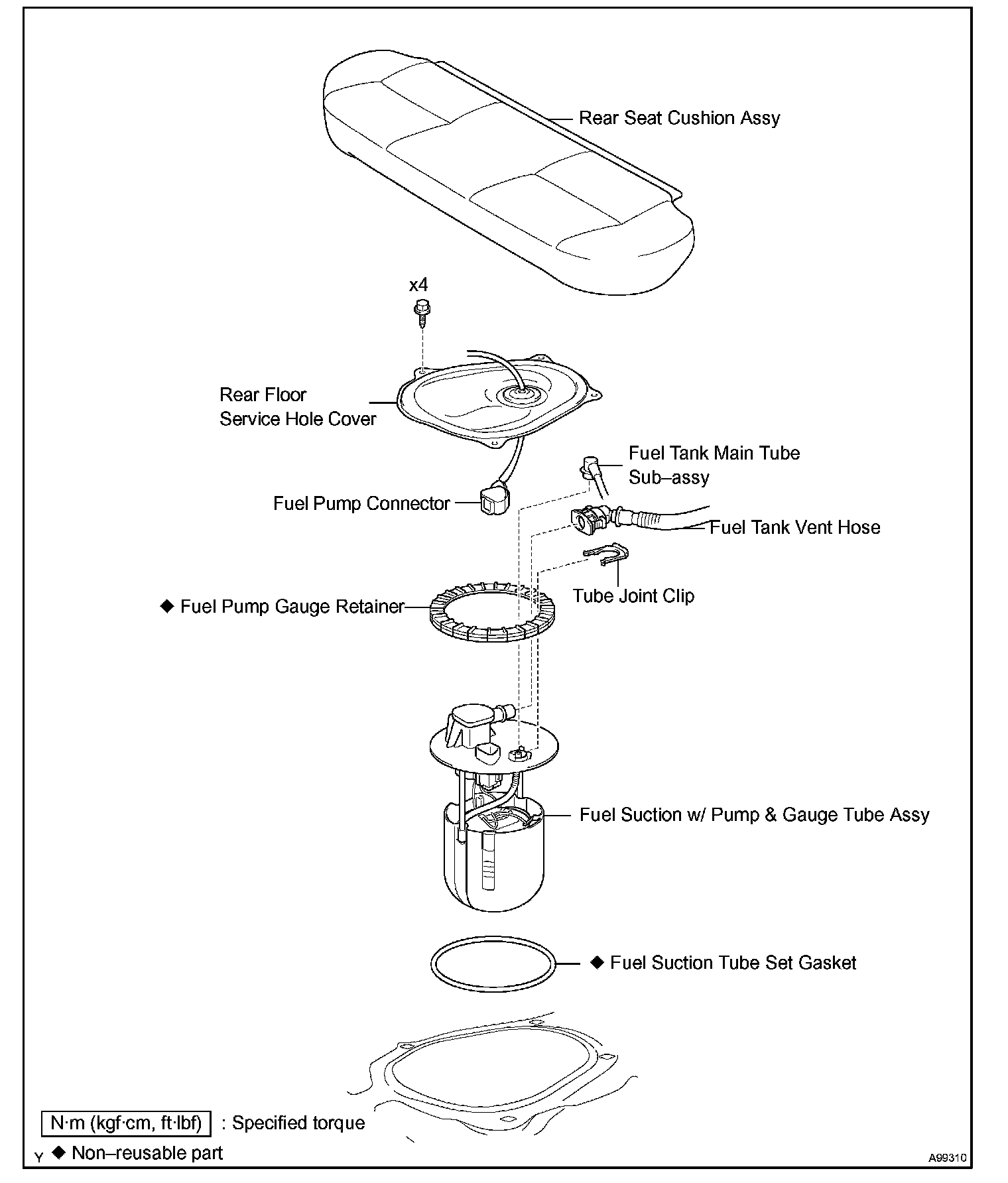 Rear Seat Cushion Assy

x4

Rear Floor
Service Hole Cover

Fuel Tank Main Tube
Sub–assy

Fuel Pump Connector

Fuel Tank Vent Hose

Tube Joint Clip

◆ Fuel Pump Gauge Retainer

Fuel Suction w/ Pump & Gauge Tube Assy

◆ Fuel Suction Tube Set Gasket

N·m (kgf·cm, ft·lbf) : Specified torque

Y ◆ Non–reusable part

A99310