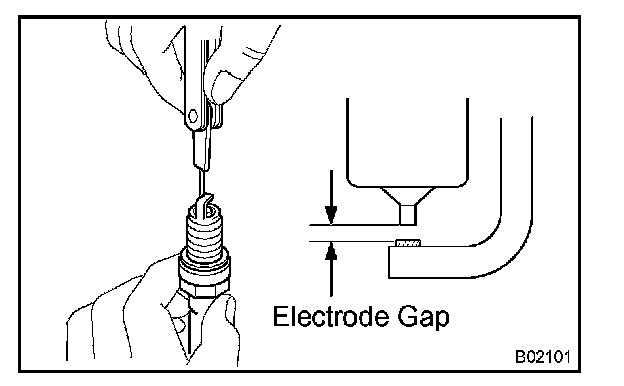 Electrode Gap

B02101