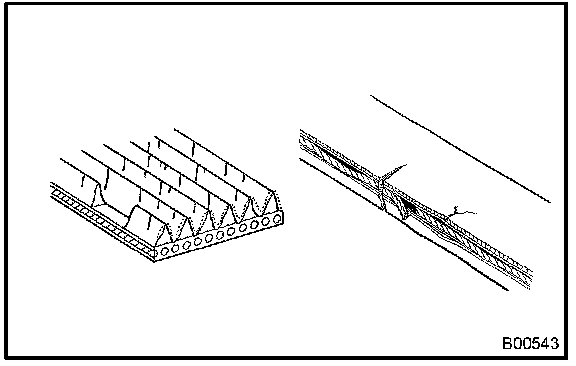 B00543