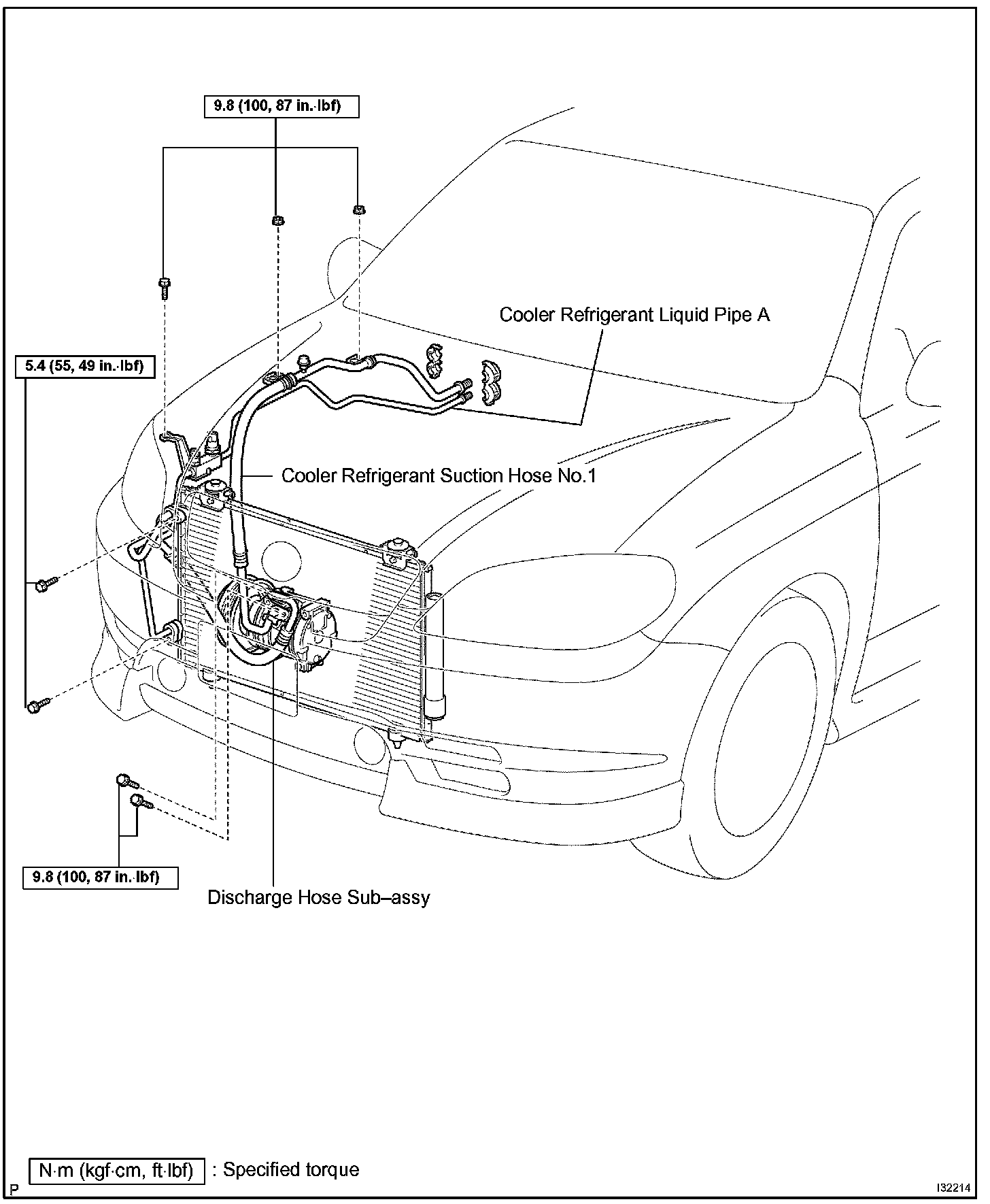 9.8 (100, 87 in.·lbf)

Cooler Refrigerant Liquid Pipe A

5.4 (55, 49 in.·lbf)

Cooler Refrigerant Suction Hose No.1

9.8 (100, 87 in.·lbf)

Discharge Hose Sub–assy

N·m (kgf·cm, ft·lbf) : Specified torque

P

I32214