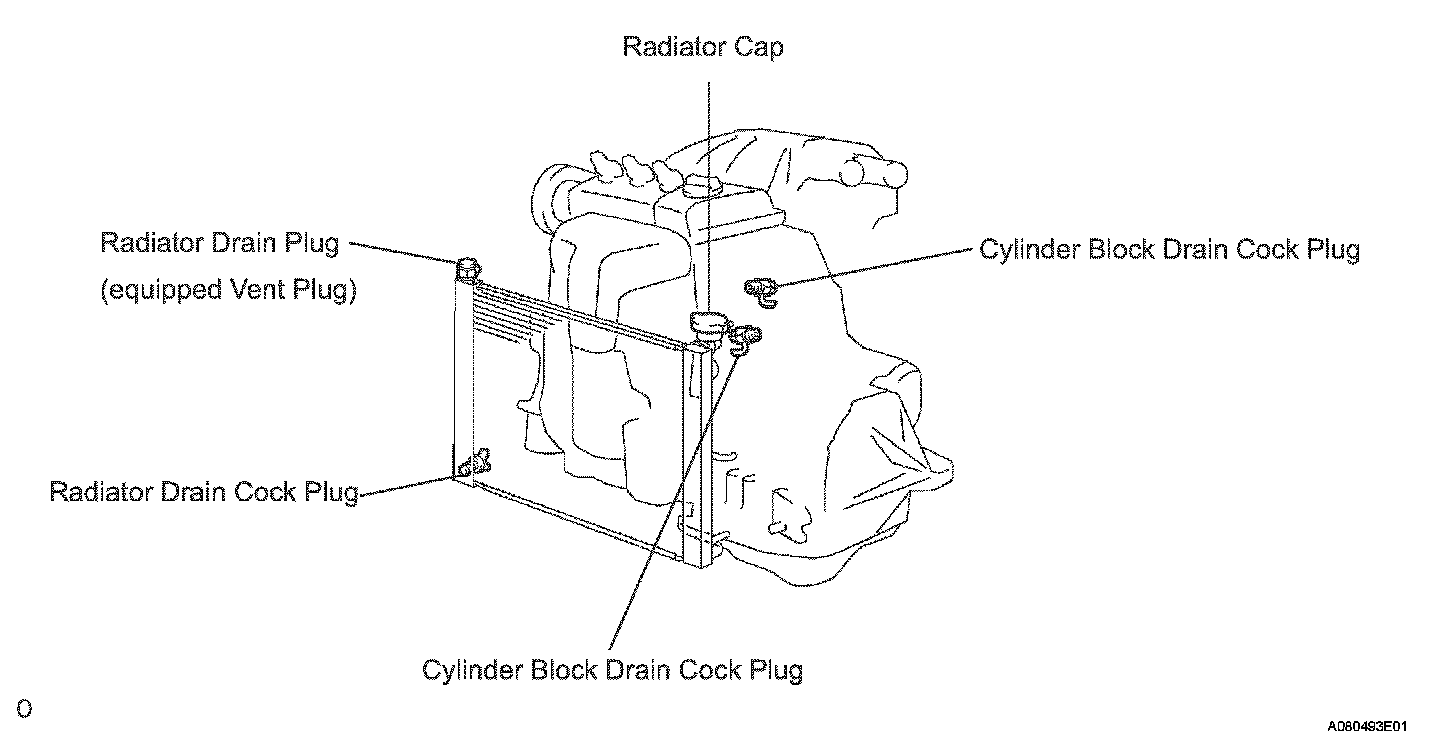 Radiator Cap

Radiator Drain Plug
(equipped Vent Plug)

Cylinder Block Drain Cock Plug

Radiator Drain Cock Plug

Cylinder Block Drain Cock Plug

0

A080493E01