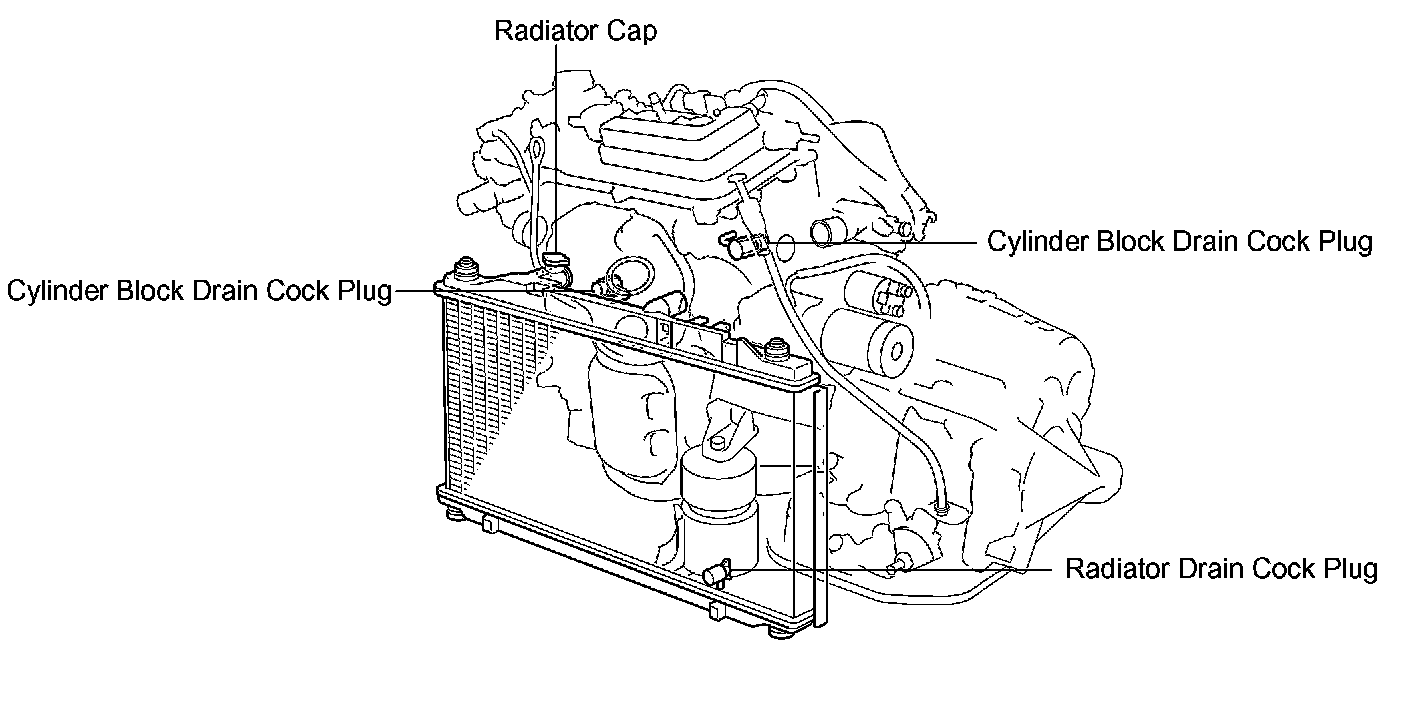 Radiator Cap

Cylinder Block Drain Cock Plug

Cylinder Block Drain Cock Plug

Radiator Drain Cock Plug