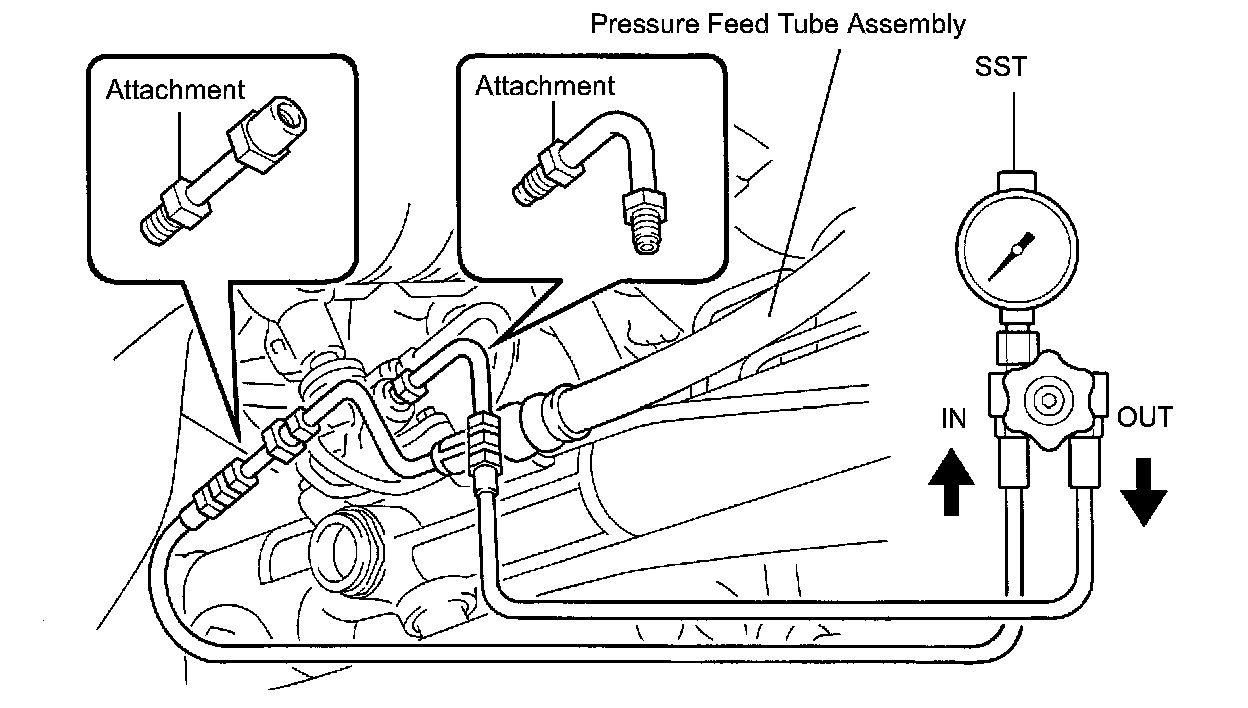 Pressure Feed Tube Assembly

Attachment

Attachment

SST

IN

OUT