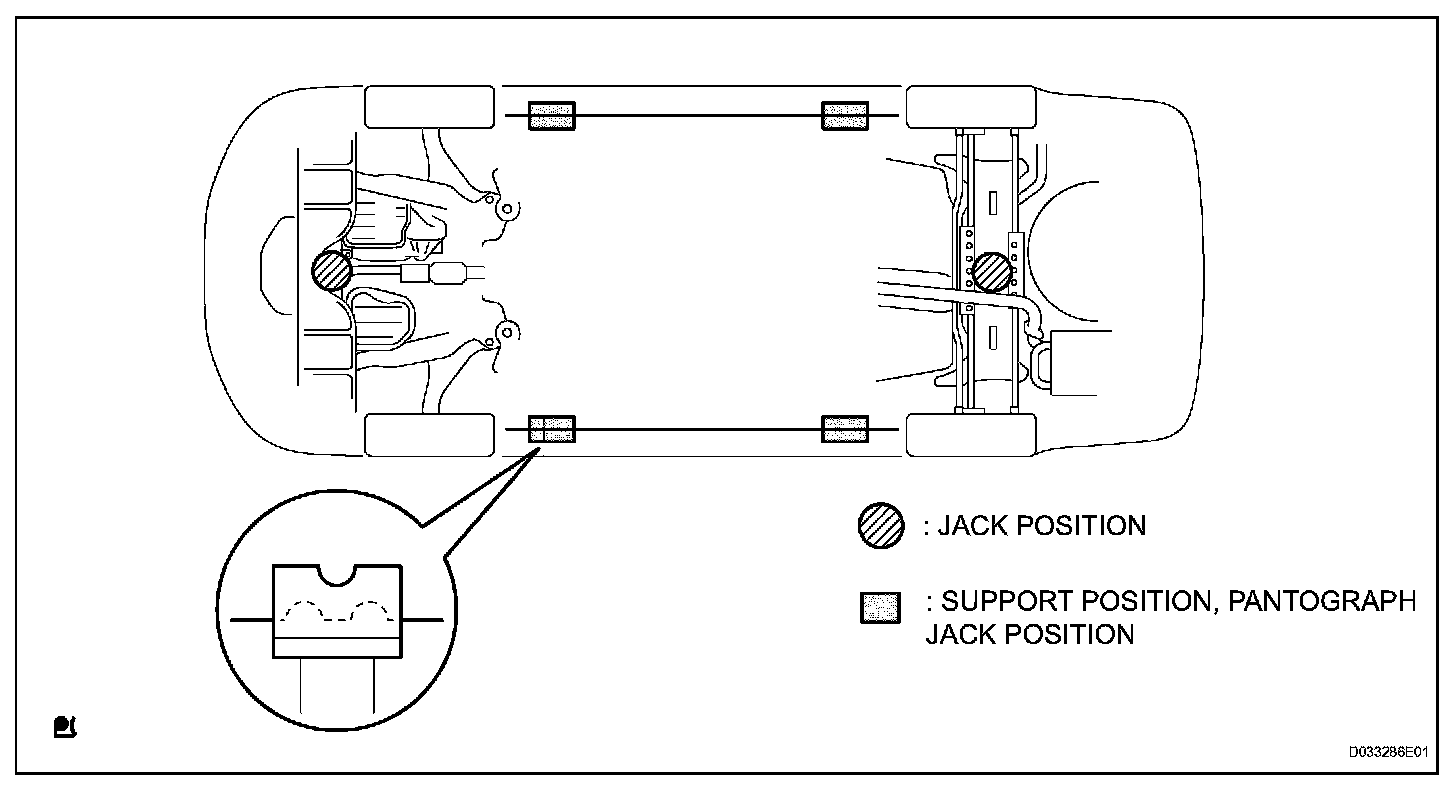 : JACK POSITION

: SUPPORT POSITION, PANTOGRAPH JACK POSITION

D033286E01