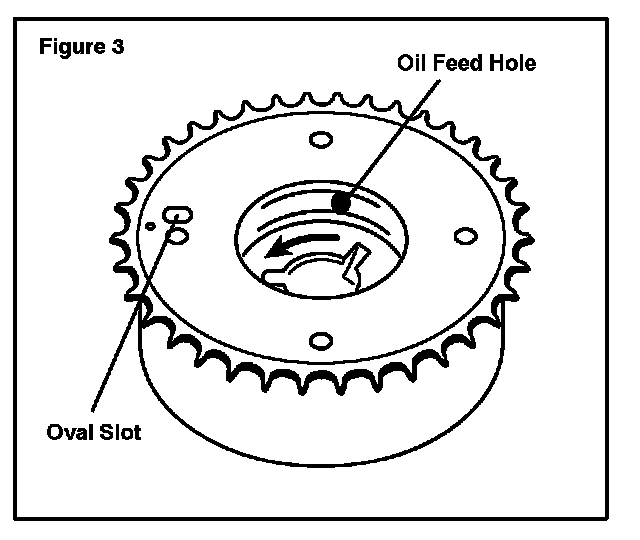 Figure 3

Oil Feed Hole

Oval Slot