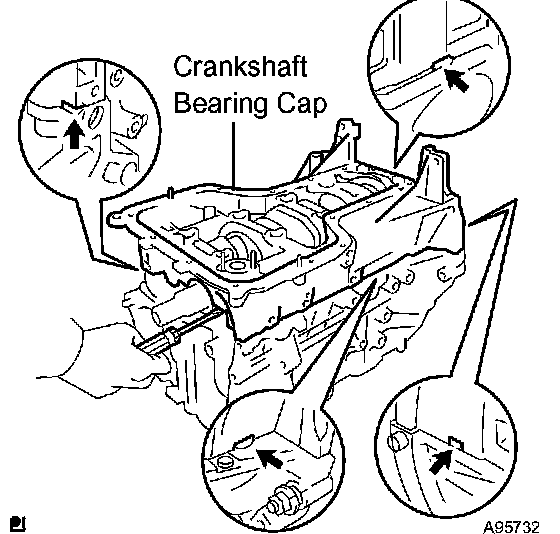 Crankshaft Bearing Cap

A95732