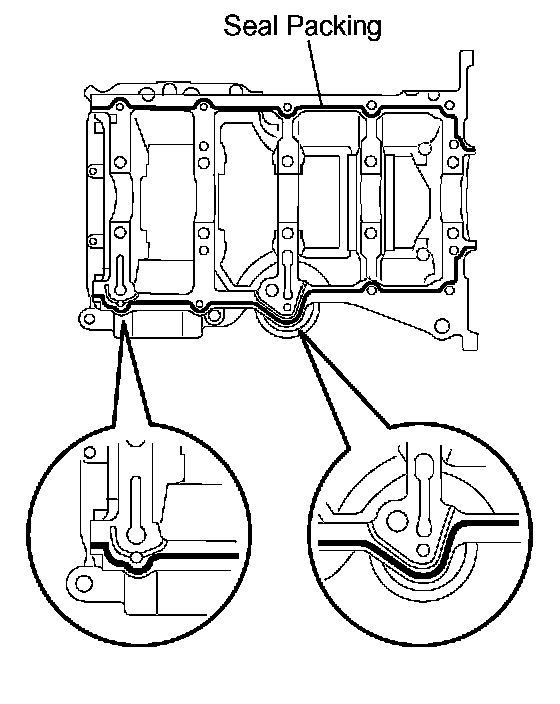 Seal Packing