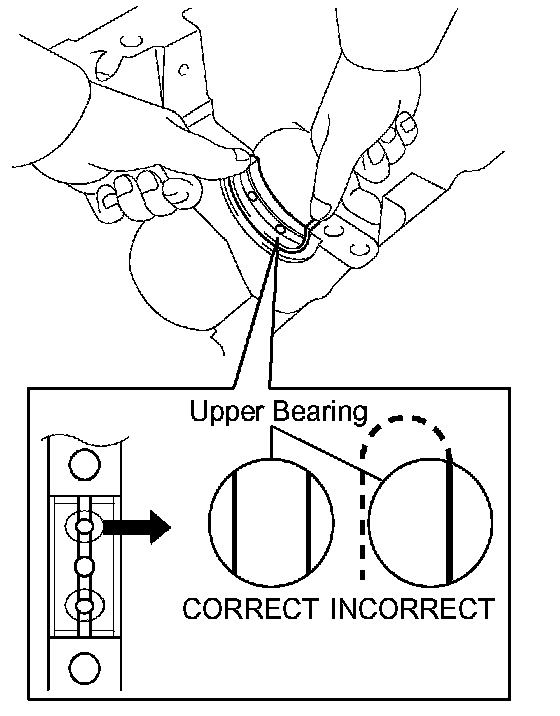 Upper Bearing

CORRECT INCORRECT