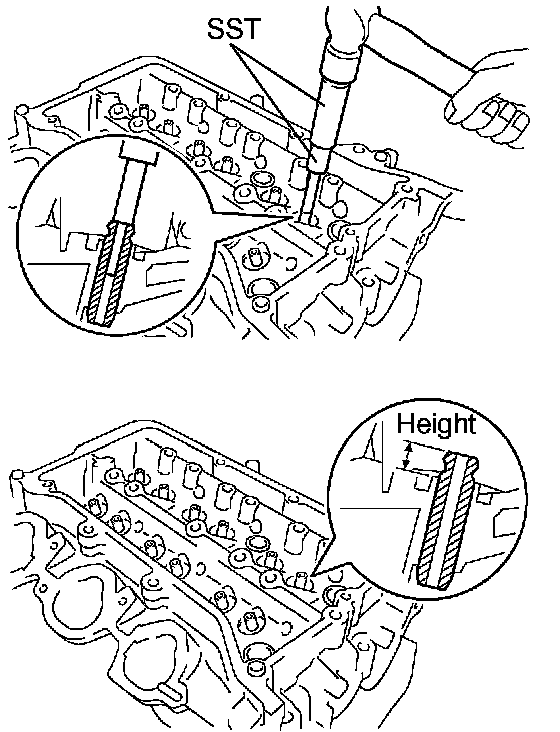 SST

Height