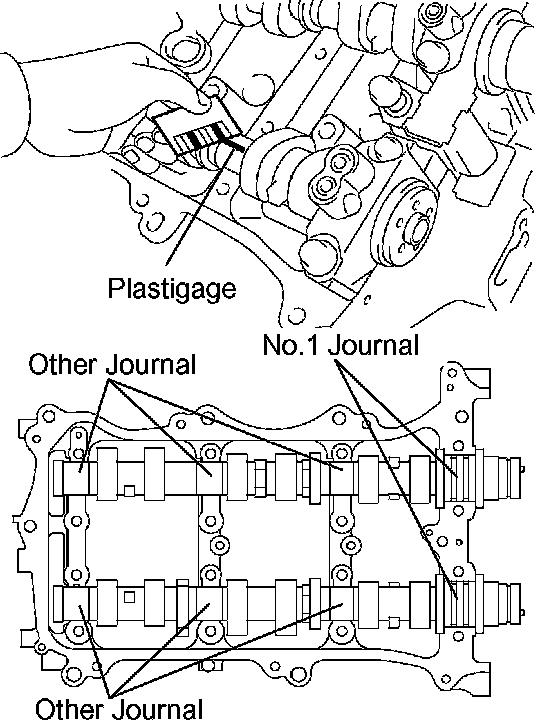 Plastigage

No.1 Journal

Other Journal

Other Journal