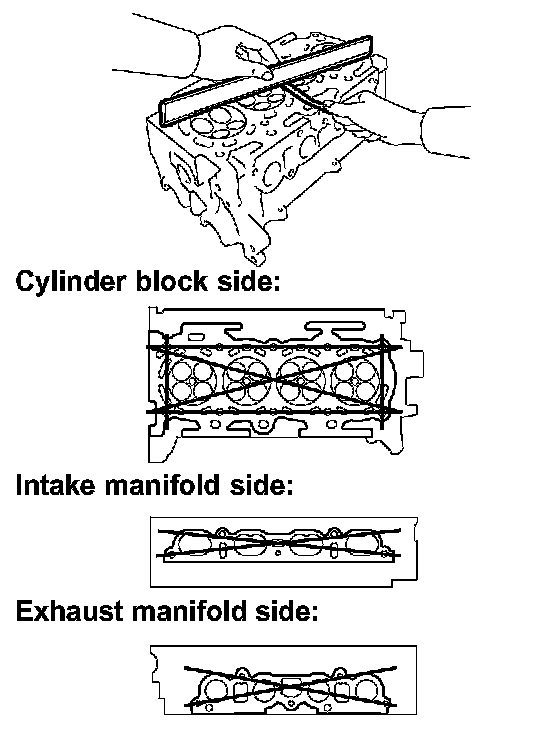 Cylinder block side:

Intake manifold side:

Exhaust manifold side: