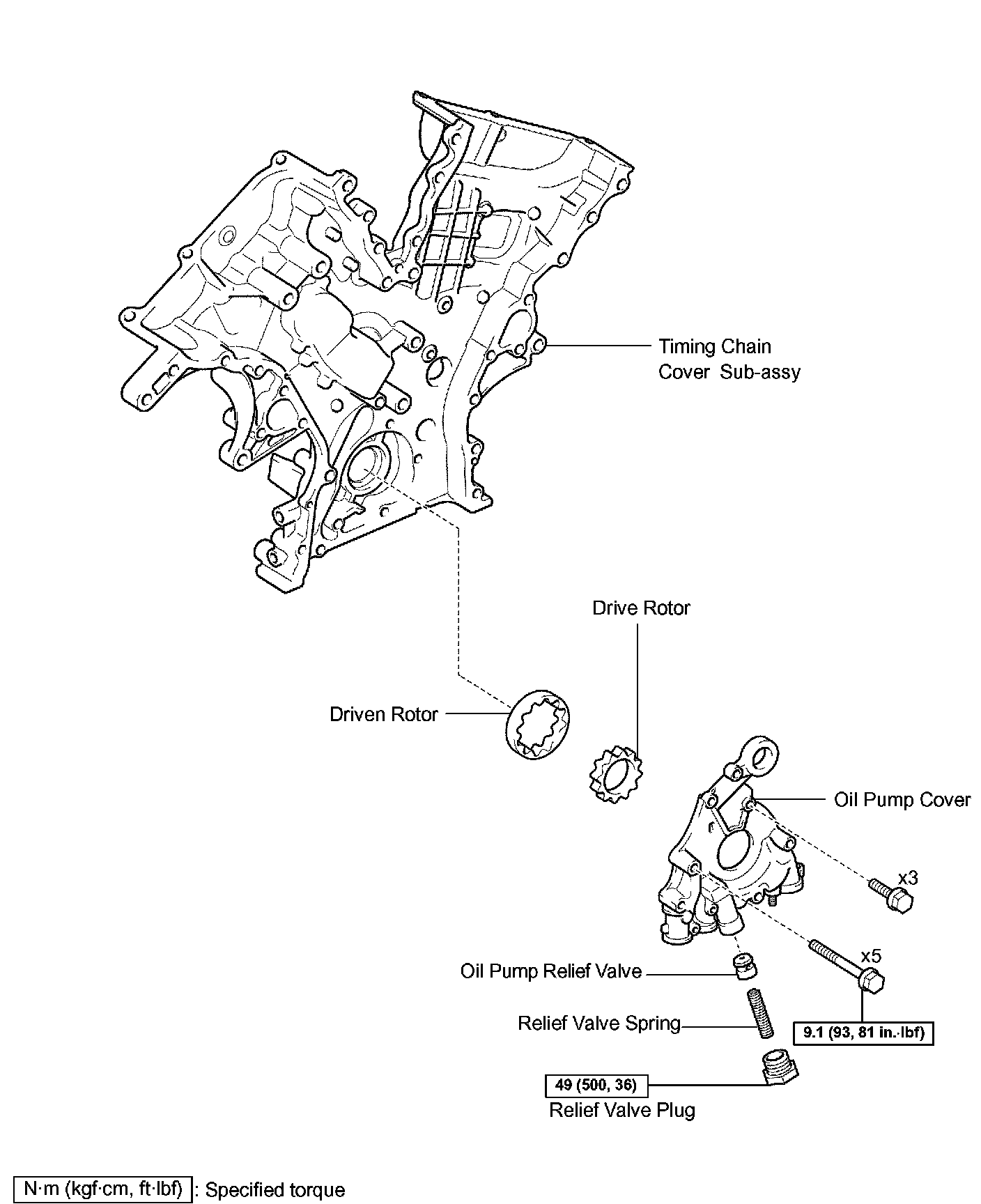 Timing Chain Cover Sub-assy

Drive Rotor

Driven Rotor

Oil Pump Cover

x3

x5

Oil Pump Relief Valve

Relief Valve Spring

9.1 (93, 81 in.·lbf)

49 (500, 36)

Relief Valve Plug

N·m (kgf·cm, ft·lbf) : Specified torque