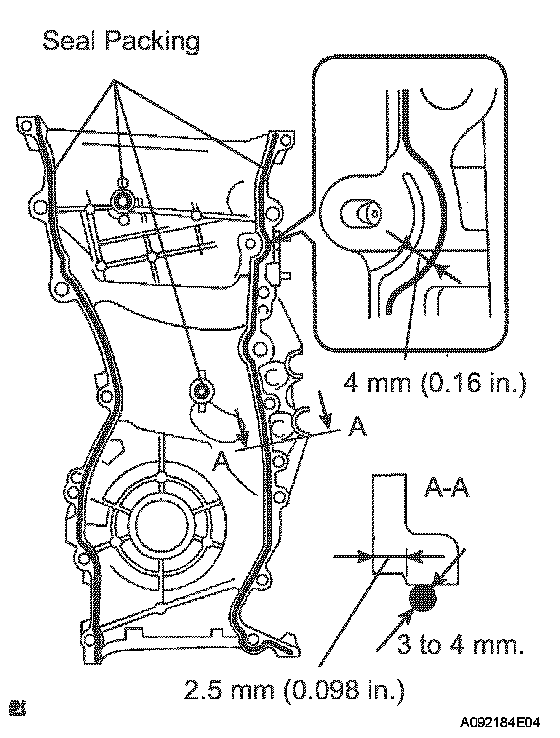 Seal Packing

4 mm (0.16 in.)

A

A

A-A

3 to 4 mm.

2.5 mm (0.098 in.)

A092184E04