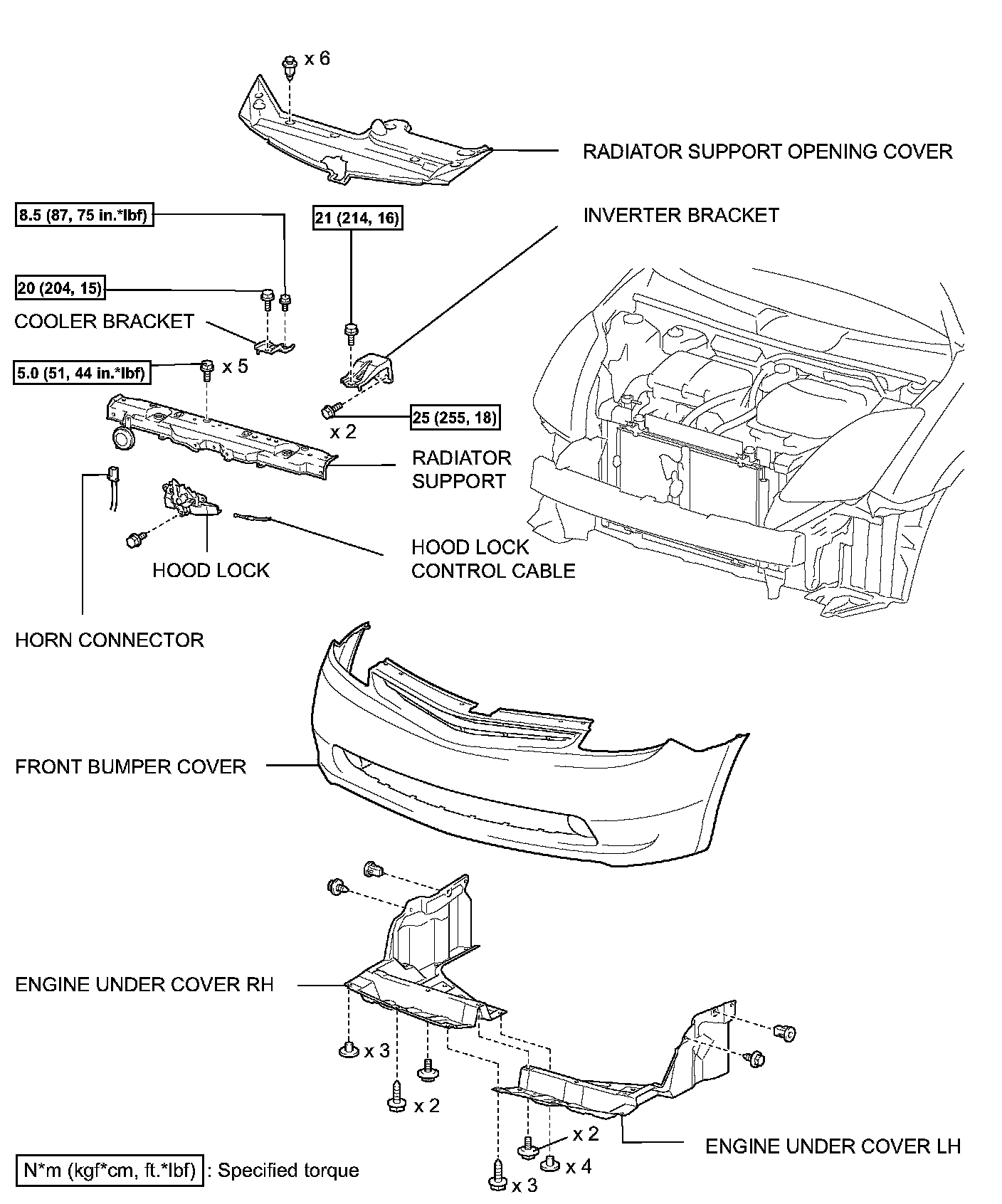 x 6

RADIATOR SUPPORT OPENING COVER

8.5 (87, 75 in.*lbf)

21 (214, 16)

INVERTER BRACKET

20 (204, 15)

COOLER BRACKET

5.0 (51, 44 in.*lbf)

x 5

25 (255, 18)

x 2

RADIATOR SUPPORT

HOOD LOCK

HOOD LOCK CONTROL CABLE

HORN CONNECTOR

FRONT BUMPER COVER

ENGINE UNDER COVER RH

x 3

x 2

x 2

x 4

x 3

ENGINE UNDER COVER LH

N*m (kgf*cm, ft.*lbf) : Specified torque