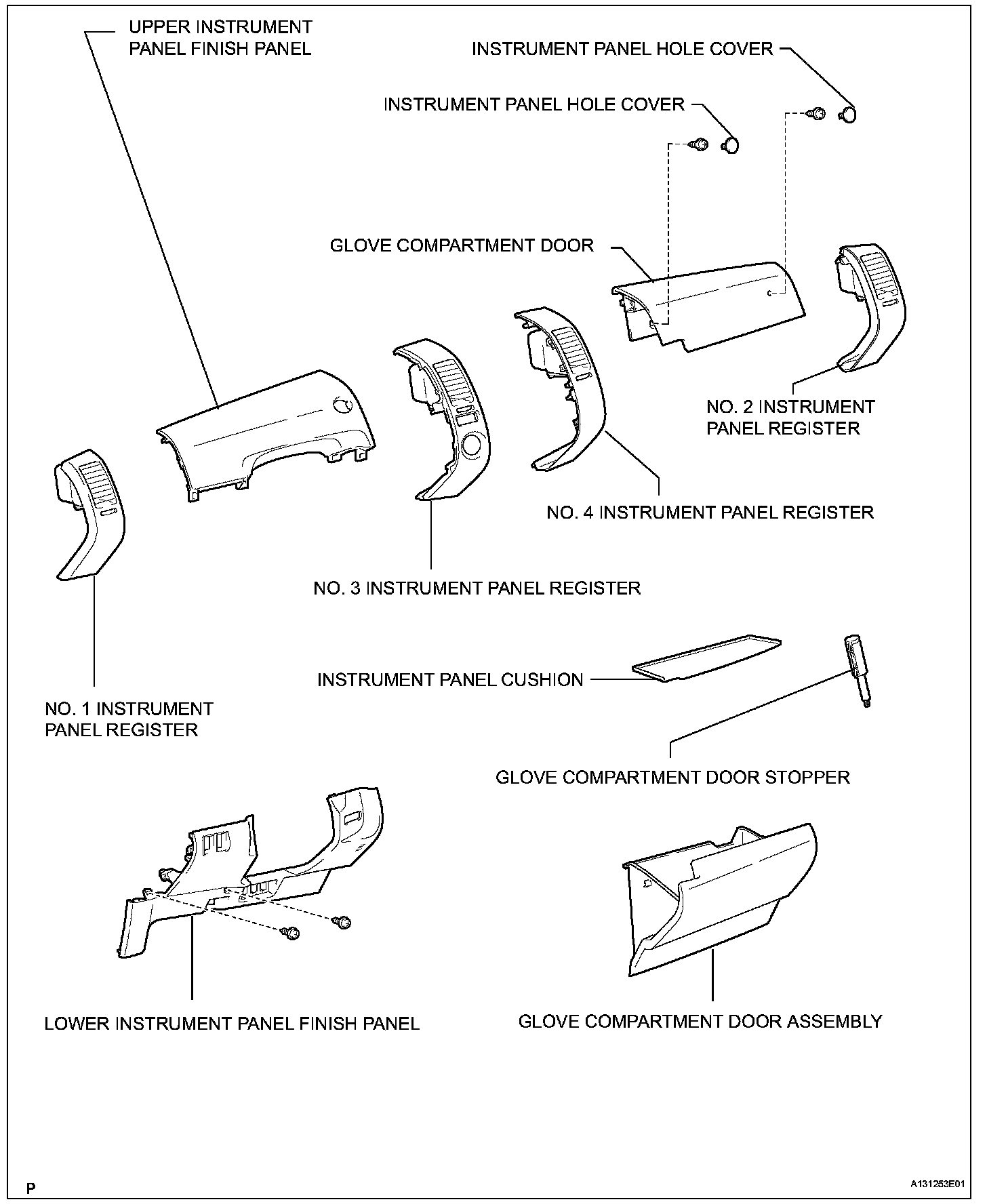 UPPER INSTRUMENT PANEL FINISH PANEL

INSTRUMENT PANEL HOLE COVER

INSTRUMENT PANEL HOLE COVER

GLOVE COMPARTMENT DOOR

NO. 2 INSTRUMENT PANEL REGISTER

NO. 4 INSTRUMENT PANEL REGISTER

NO. 3 INSTRUMENT PANEL REGISTER

INSTRUMENT PANEL CUSHION

NO. 1 INSTRUMENT PANEL REGISTER

GLOVE COMPARTMENT DOOR STOPPER

LOWER INSTRUMENT PANEL FINISH PANEL

GLOVE COMPARTMENT DOOR ASSEMBLY

P

A131253E01