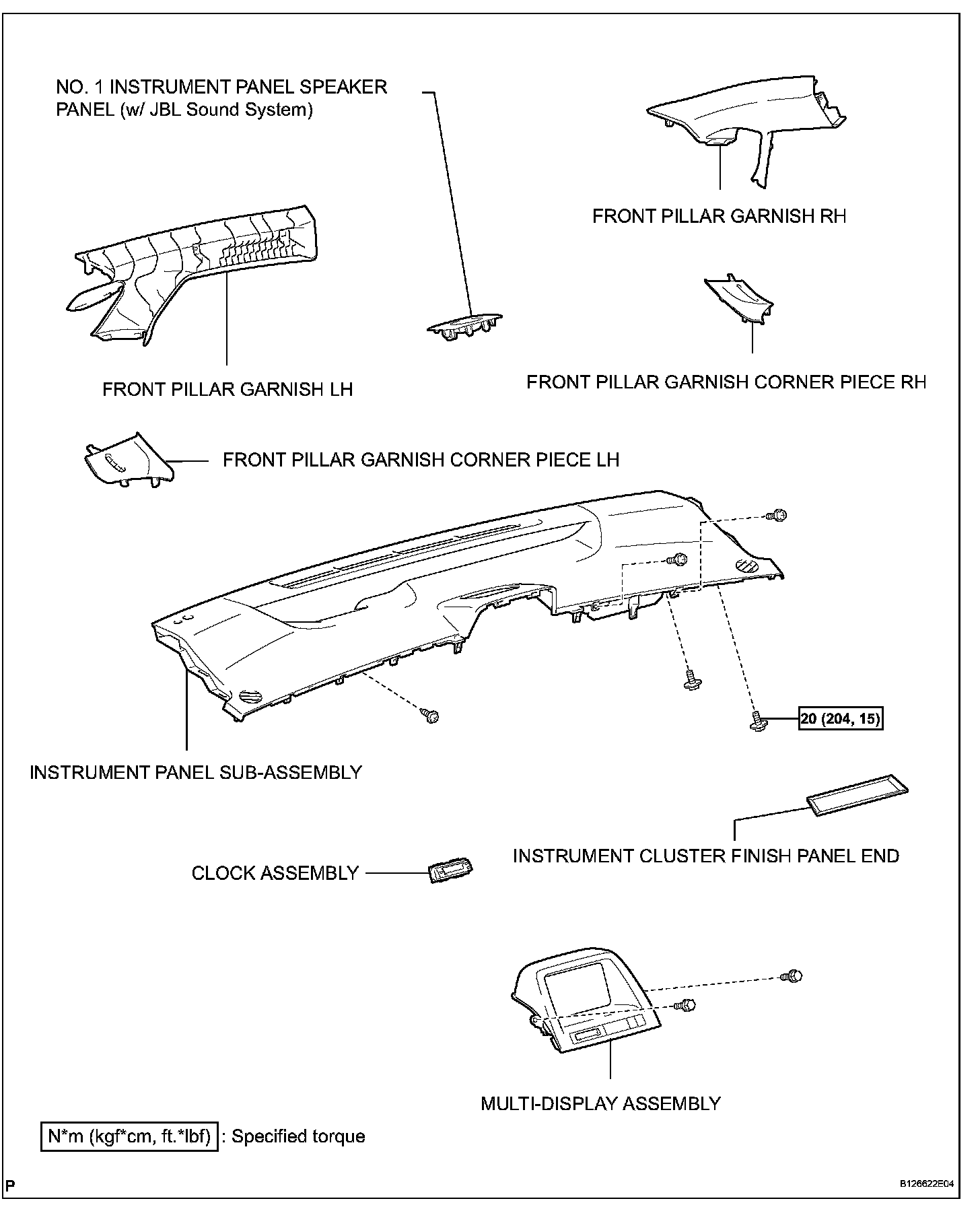 NO. 1 INSTRUMENT PANEL SPEAKER PANEL (w/ JBL Sound System)

FRONT PILLAR GARNISH RH

FRONT PILLAR GARNISH LH

FRONT PILLAR GARNISH CORNER PIECE RH

FRONT PILLAR GARNISH CORNER PIECE LH

20 (204, 15)

INSTRUMENT PANEL SUB-ASSEMBLY

INSTRUMENT CLUSTER FINISH PANEL END

CLOCK ASSEMBLY

MULTI-DISPLAY ASSEMBLY

N*m (kgf*cm, ft.*lbf) : Specified torque

P

B126622E04