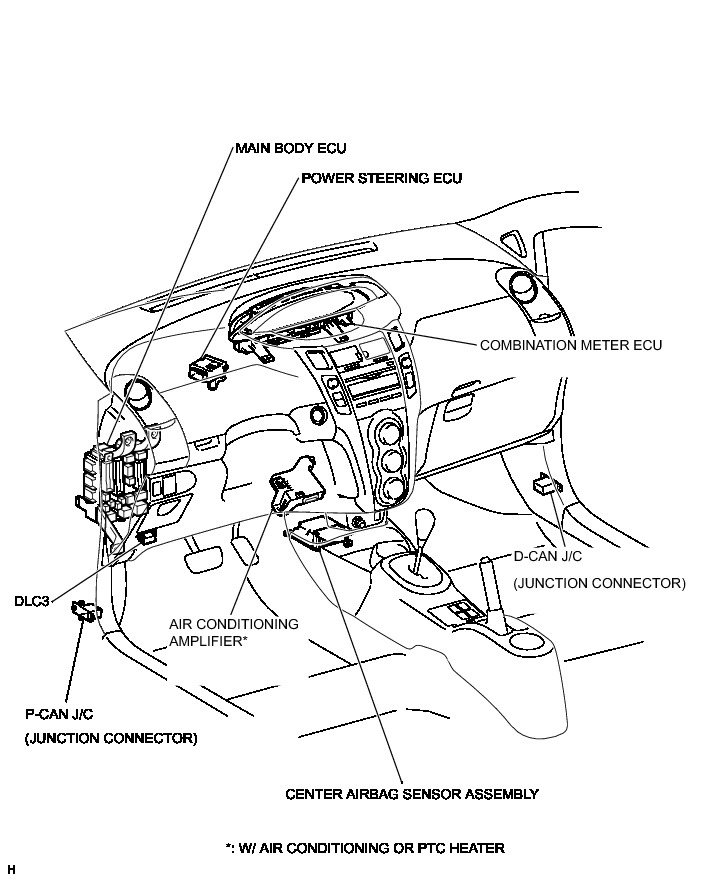 MAIN BODY ECU

POWER STEERING ECU

COMBINATION METER ECU

D-CAN J/C

(JUNCTION CONNECTOR)

DLC3

AIR CONDITIONING AMPLIFIER*

P-CAN J/C

(JUNCTION CONNECTOR)

CENTER AIRBAG SENSOR ASSEMBLY

*: W/ AIR CONDITIONING OR PTC HEATER

H