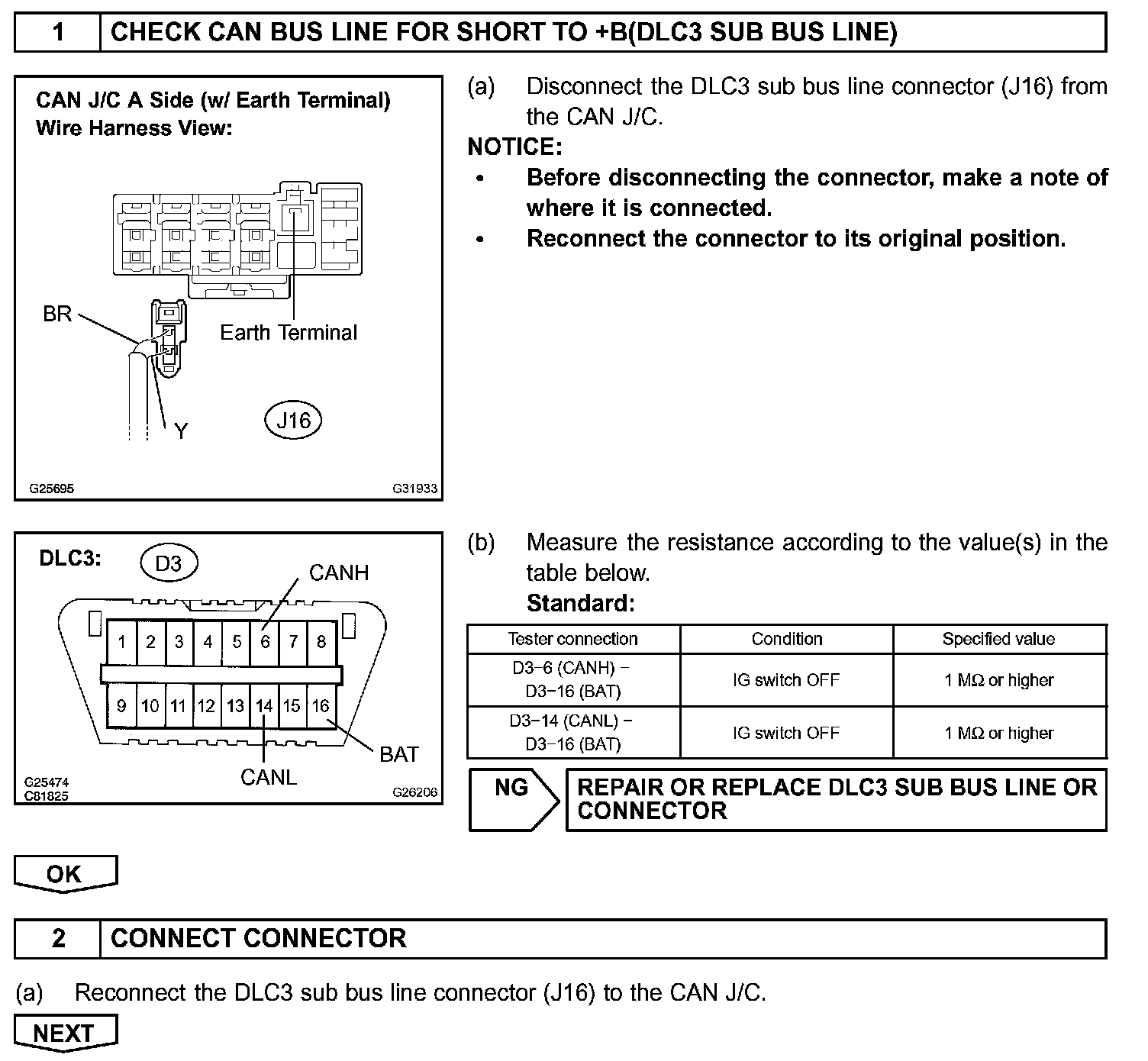 1 CHECK CAN BUS LINE FOR SHORT TO +B(DLC3 SUB BUS LINE)

CAN J/C A Side (w/ Earth Terminal)
Wire Harness View:

BR

Earth Terminal

Y

J16

G25695 G31933

(a) Disconnect the DLC3 sub bus line connector (J16) from the CAN J/C.

NOTICE:

• Before disconnecting the connector, make a note of where it is connected.

• Reconnect the connector to its original position.

DLC3: D3

CANH

1 2 3 4 5 6 7 8

9 10 11 12 13 14 15 16

BAT

CANL

G25474
C81825 G26206

(b) Measure the resistance according to the value(s) in the table below.

Standard:

| Tester connection | Condition | Specified value |
|---|---|---|
| D3−6 (CANH) − D3−16 (BAT) | IG switch OFF | 1 MΩ or higher |
| D3−14 (CANL) − D3−16 (BAT) | IG switch OFF | 1 MΩ or higher |

NG REPAIR OR REPLACE DLC3 SUB BUS LINE OR CONNECTOR

OK

2 CONNECT CONNECTOR

(a) Reconnect the DLC3 sub bus line connector (J16) to the CAN J/C.

NEXT