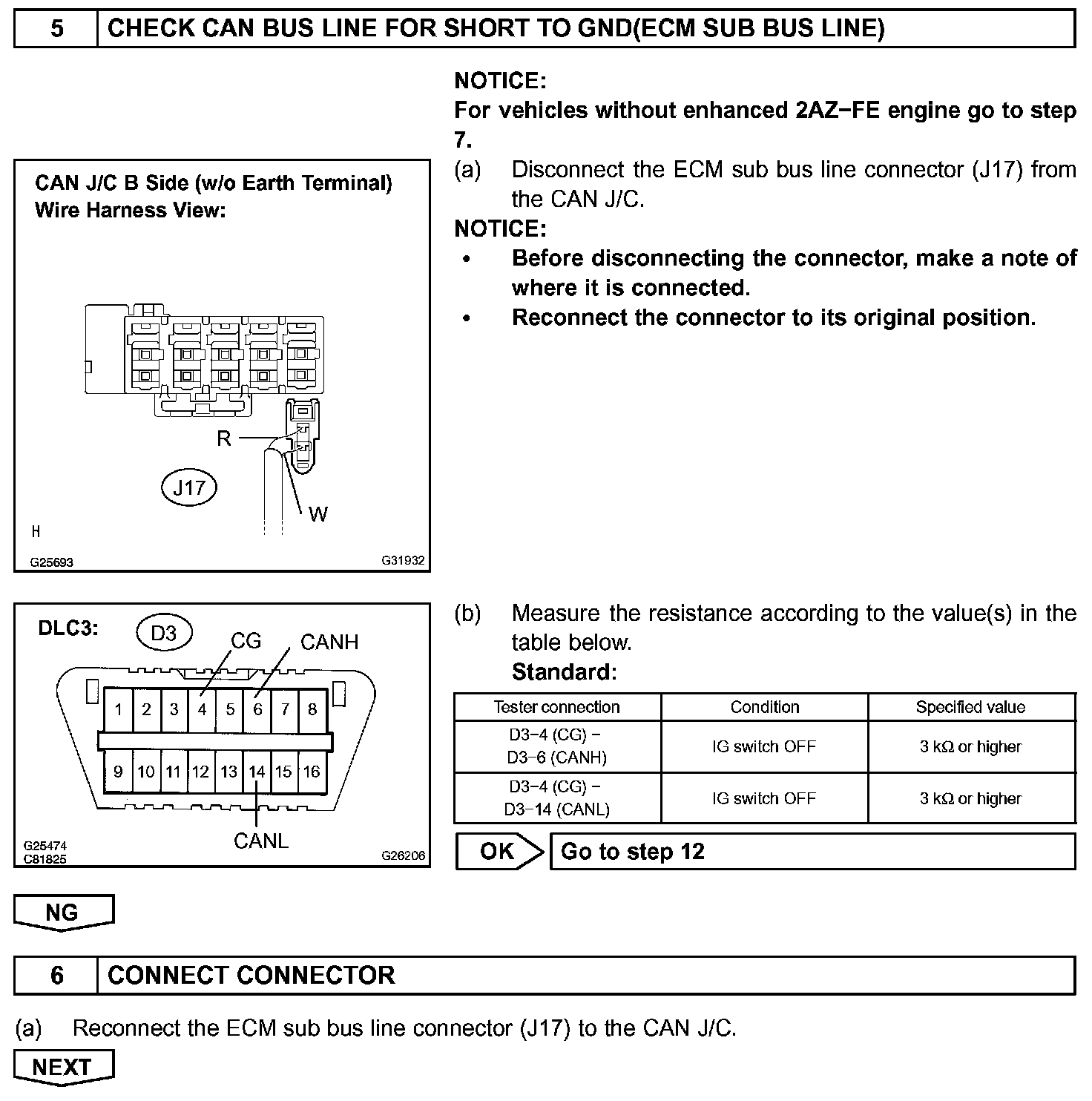 5 CHECK CAN BUS LINE FOR SHORT TO GND(ECM SUB BUS LINE)

NOTICE:
For vehicles without enhanced 2AZ−FE engine go to step 7.

CAN J/C B Side (w/o Earth Terminal)
Wire Harness View:

R
J17
W
H
G25693
G31932

(a) Disconnect the ECM sub bus line connector (J17) from the CAN J/C.

NOTICE:
• Before disconnecting the connector, make a note of where it is connected.
• Reconnect the connector to its original position.

DLC3:
D3
CG
CANH
1 2 3 4 5 6 7 8
9 10 11 12 13 14 15 16
CANL
G25474
C81825
G26206

(b) Measure the resistance according to the value(s) in the table below.

Standard:

| Tester connection | Condition | Specified value |
|---|---|---|
| D3−4 (CG) − D3−6 (CANH) | IG switch OFF | 3 kΩ or higher |
| D3−4 (CG) − D3−14 (CANL) | IG switch OFF | 3 kΩ or higher |

OK Go to step 12

NG

6 CONNECT CONNECTOR

(a) Reconnect the ECM sub bus line connector (J17) to the CAN J/C.

NEXT