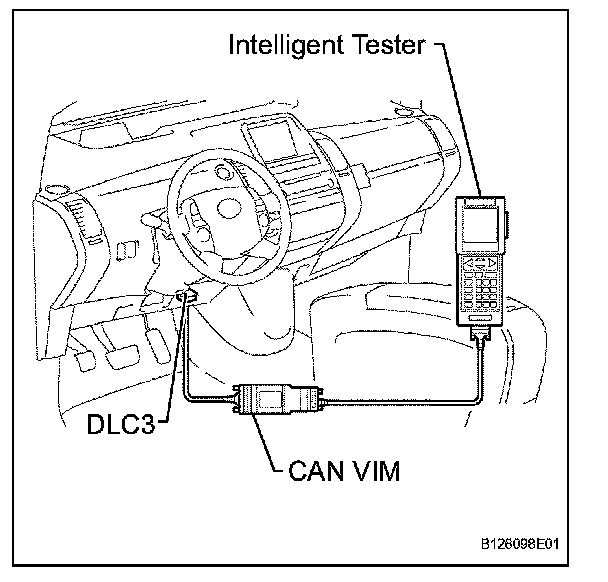 Intelligent Tester

DLC3

CAN VIM

B126098E01