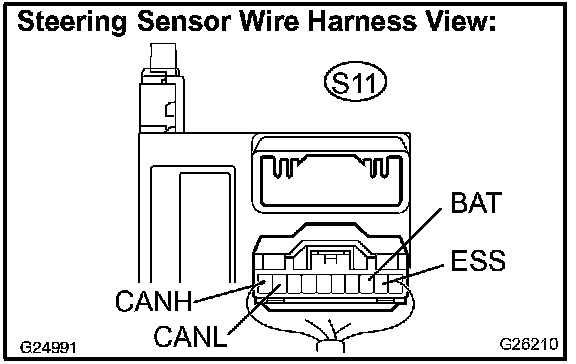 Steering Sensor Wire Harness View:

S11

BAT

ESS

CANH

CANL

G24991

G26210