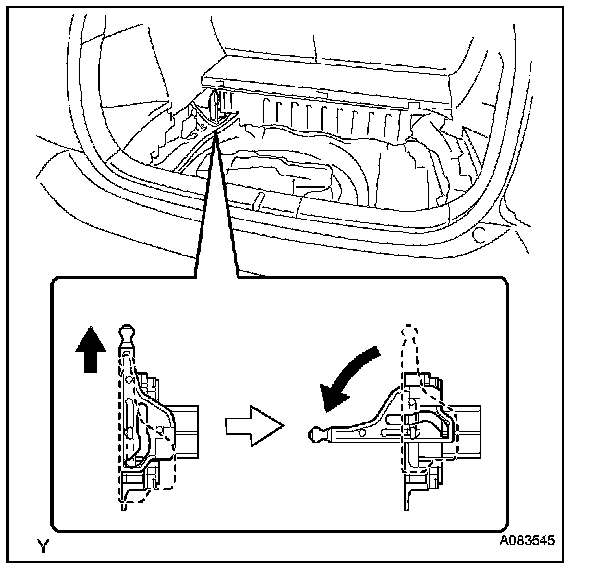 Y
A083545