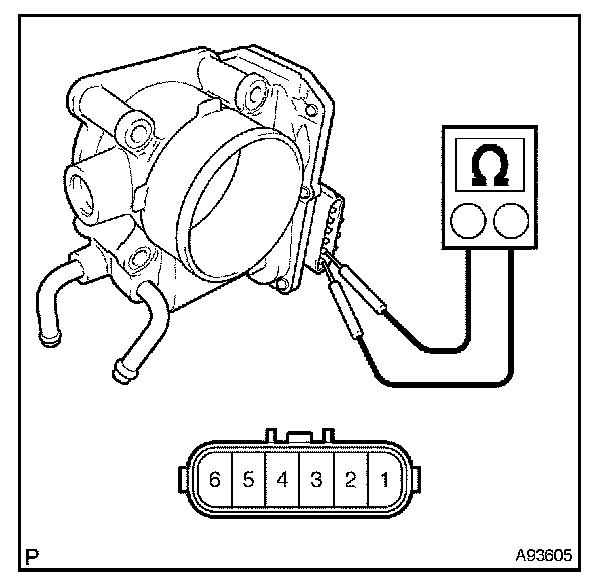 Ω

6 5 4 3 2 1

P

A93605