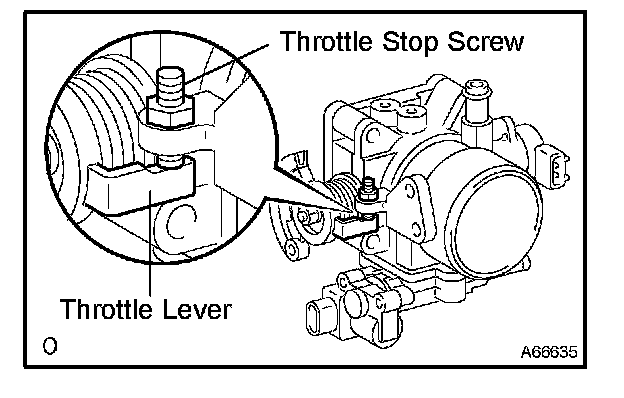 Throttle Stop Screw

Throttle Lever

O

A66635