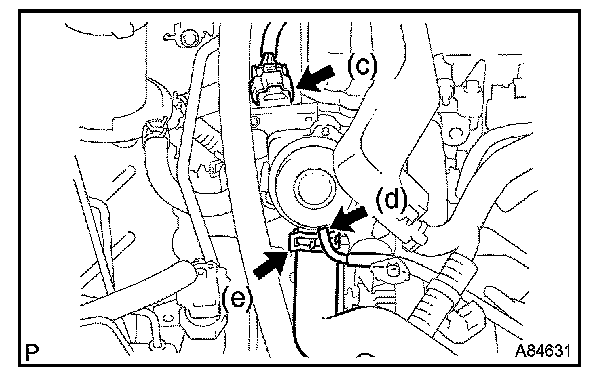 (c)

(d)

(e)

P

A84631