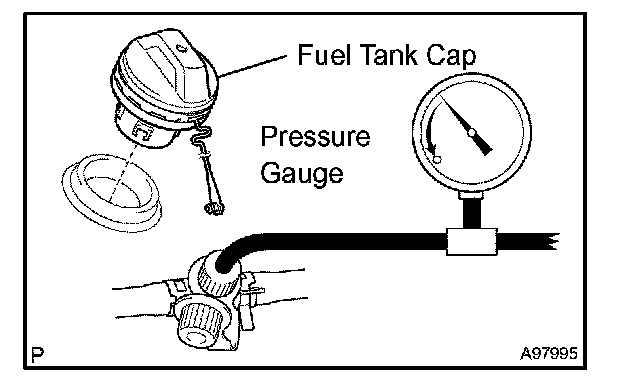 Fuel Tank Cap

Pressure Gauge

P

A97995